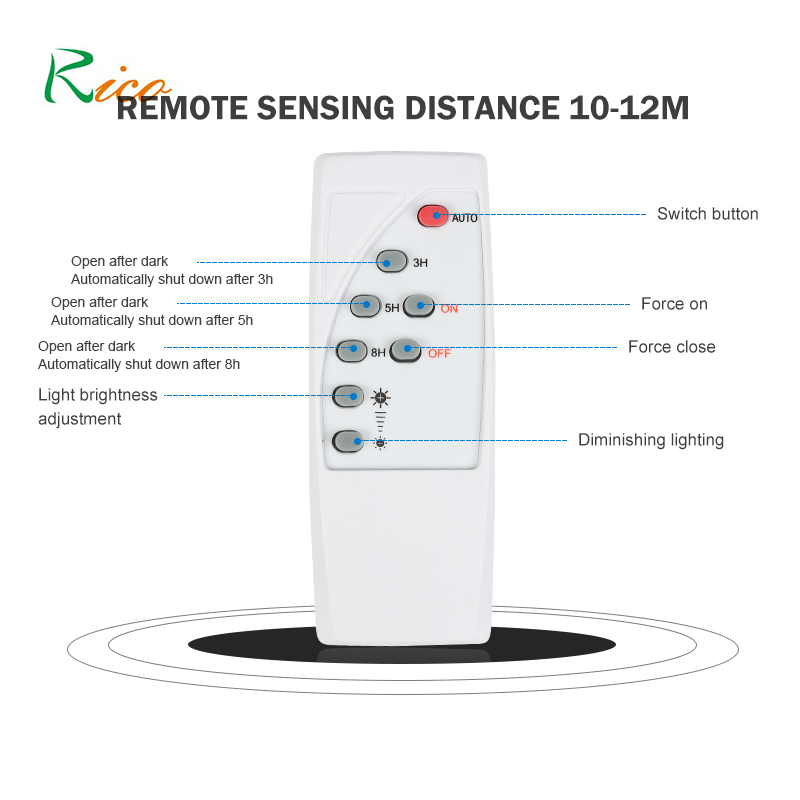 Rico

REMOTE SENSING DISTANCE 10-12M

AUTO

Switch button

Open after dark
Automatically shut down after 3h

3H

Open after dark
Automatically shut down after 5h

5H

ON

Force on

Open after dark
Automatically shut down after 8h

8H

OFF

Force close

Light brightness adjustment

Diminishing lighting