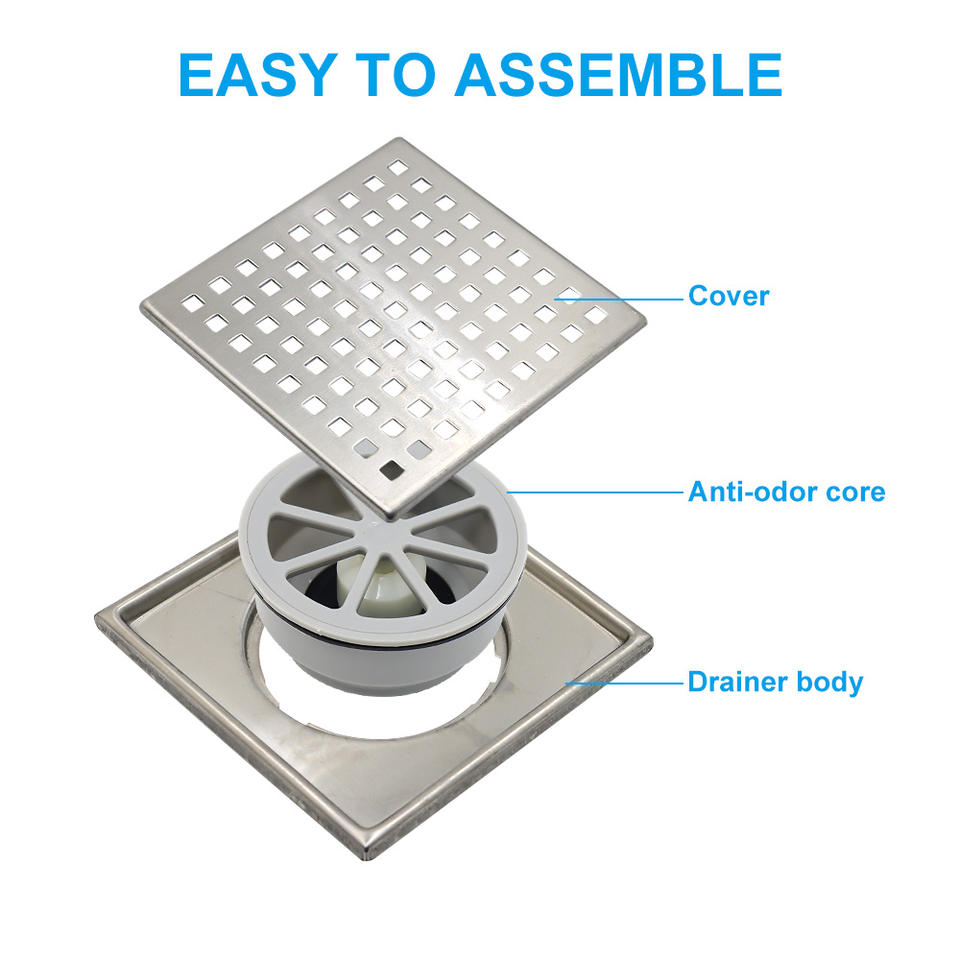 EASY TO ASSEMBLE

Cover

Anti-odor core

Drainer body