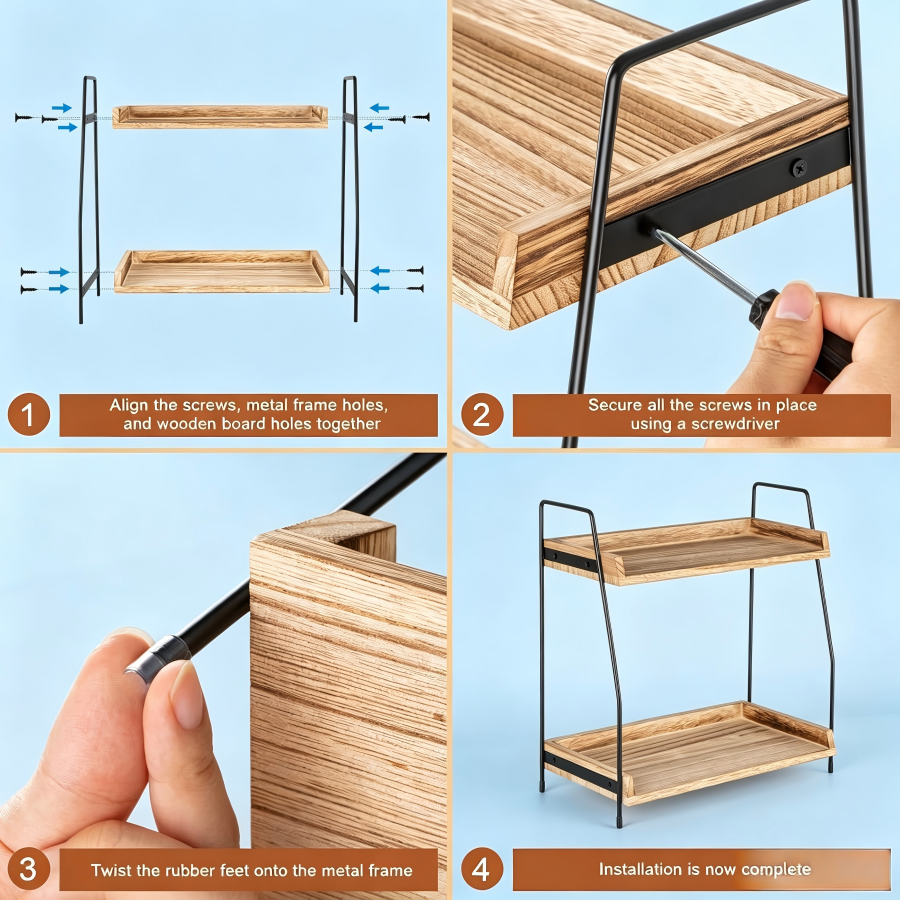 1
Align the screws, metal frame holes, and wooden board holes together

2
Secure all the screws in place using a screwdriver

3
Twist the rubber feet onto the metal frame

4
Installation is now complete