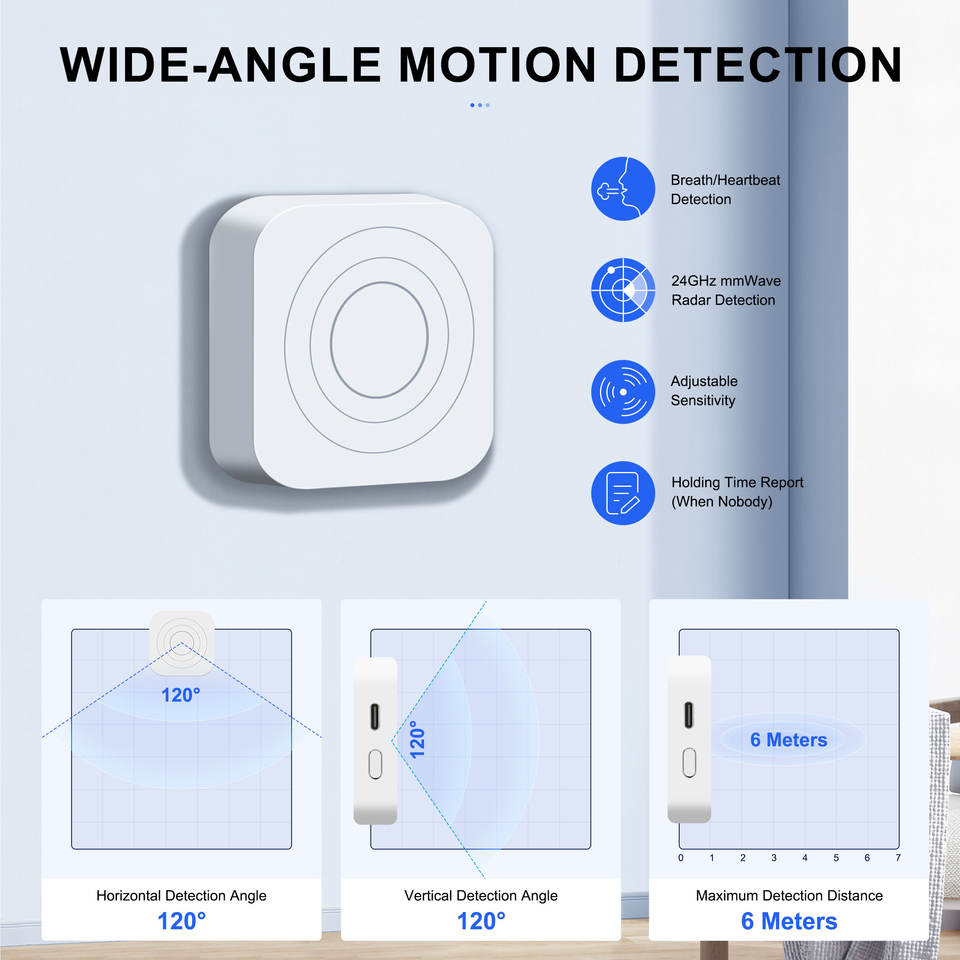 WIDE-ANGLE MOTION DETECTION

Breath/Heartbeat Detection

24GHz mmWave Radar Detection

Adjustable Sensitivity

Holding Time Report (When Nobody)

120°

Horizontal Detection Angle
120°

120°

Vertical Detection Angle
120°

6 Meters

0 1 2 3 4 5 6 7

Maximum Detection Distance
6 Meters