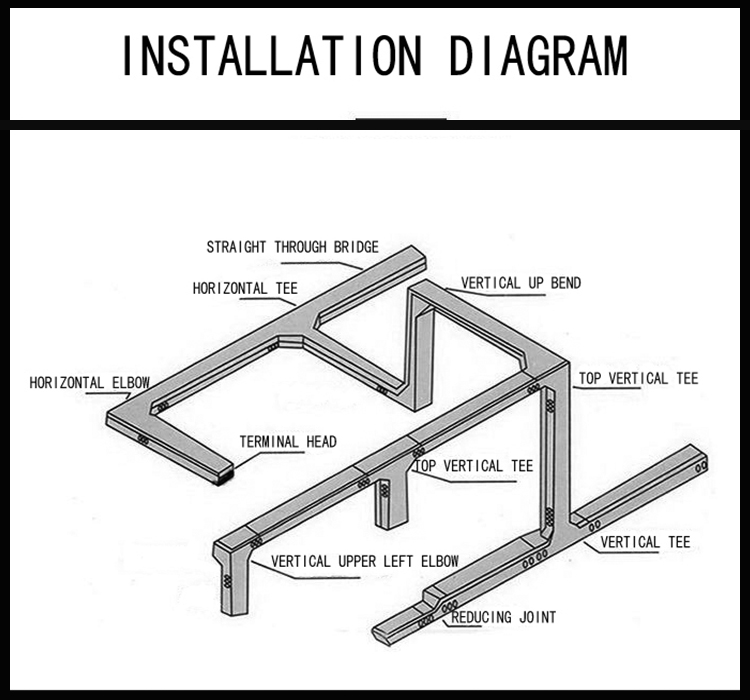 INSTALLATION DIAGRAM

STRAIGHT THROUGH BRIDGE

HORIZONTAL TEE

VERTICAL UP BEND

HORIZONTAL ELBOW

TOP VERTICAL TEE

TERMINAL HEAD

TOP VERTICAL TEE

VERTICAL TEE

VERTICAL UPPER LEFT ELBOW

REDUCING JOINT