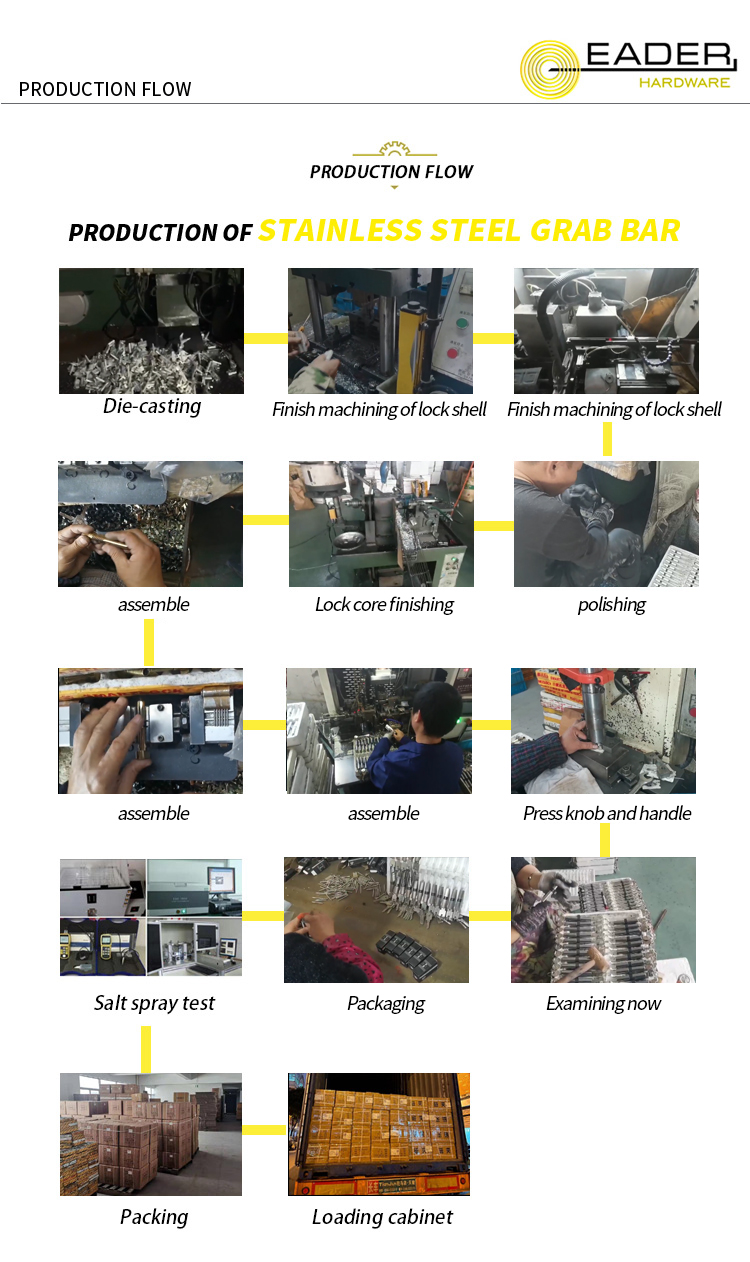 PRODUCTION FLOW

EADER HARDWARE

PRODUCTION FLOW

PRODUCTION OF STAINLESS STEEL GRAB BAR

Die-casting

Finish machining of lock shell

Finish machining of lock shell

assemble

Lock core finishing

polishing

assemble

assemble

Press knob and handle

Salt spray test

Packaging

Examining now

Packing

Loading cabinet