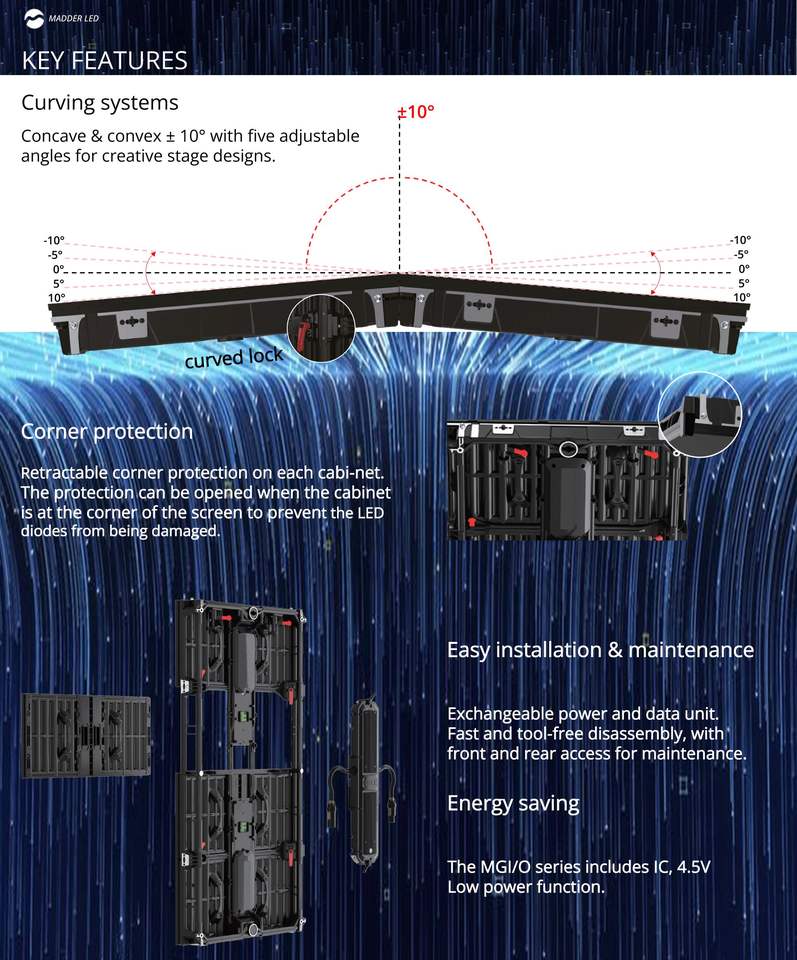 MADDER LED

KEY FEATURES

Curving systems

Concave & convex ± 10° with five adjustable angles for creative stage designs.

±10°

-10°
-5°
0°
5°
10°

-10°
-5°
0°
5°
10°

curved lock

Corner protection

Retractable corner protection on each cabi-net. The protection can be opened when the cabinet is at the corner of the screen to prevent the LED diodes from being damaged.

Easy installation & maintenance

Exchangeable power and data unit. Fast and tool-free disassembly, with front and rear access for maintenance.

Energy saving

The MGI/O series includes IC, 4.5V Low power function.