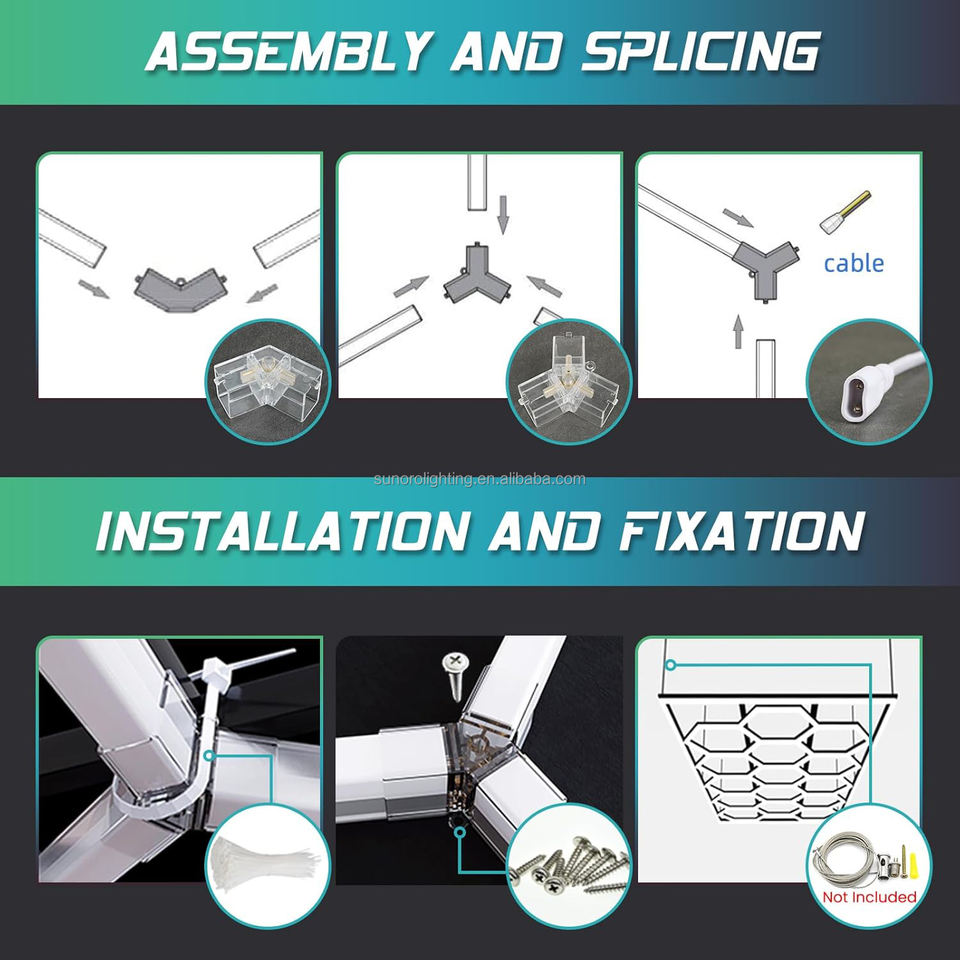 ASSEMBLY AND SPLICING

cable

sunorolighting.en.alibaba.com

INSTALLATION AND FIXATION

Not Included