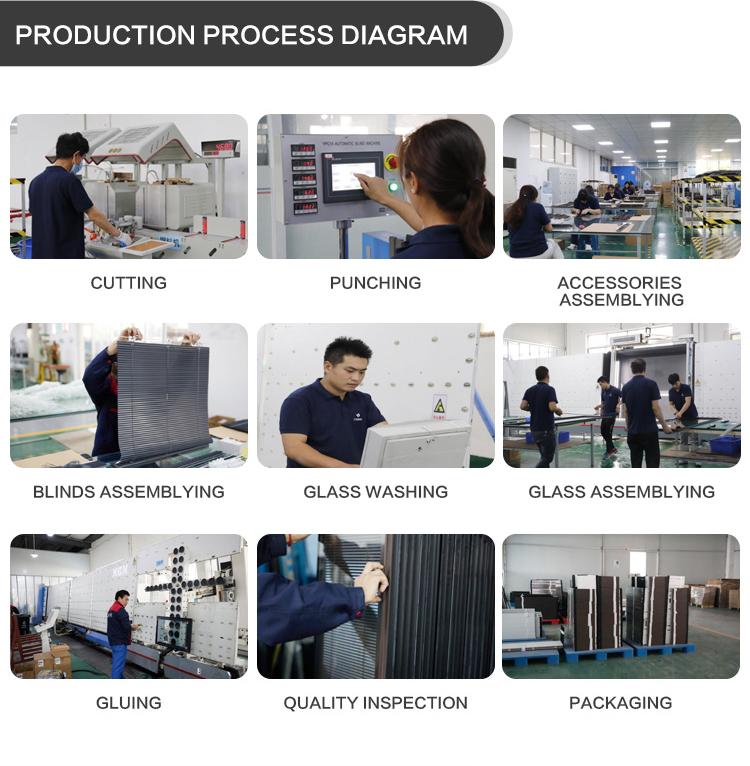 PRODUCTION PROCESS DIAGRAM

CUTTING

PUNCHING

ACCESSORIES ASSEMBLYING

BLINDS ASSEMBLYING

GLASS WASHING

GLASS ASSEMBLYING

GLUING

QUALITY INSPECTION

PACKAGING