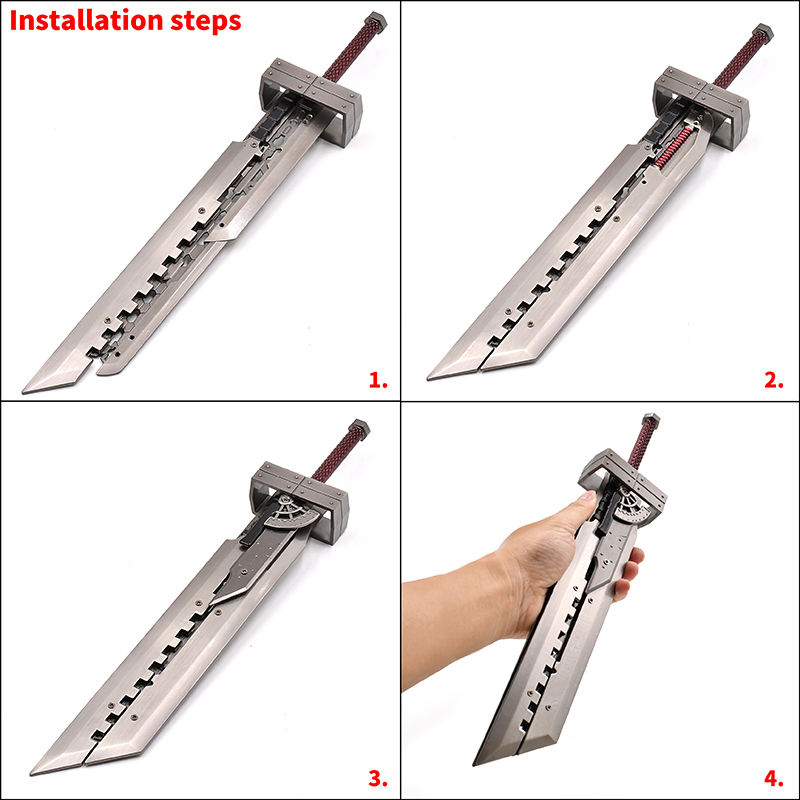 Installation steps

1.

2.

3.

4.