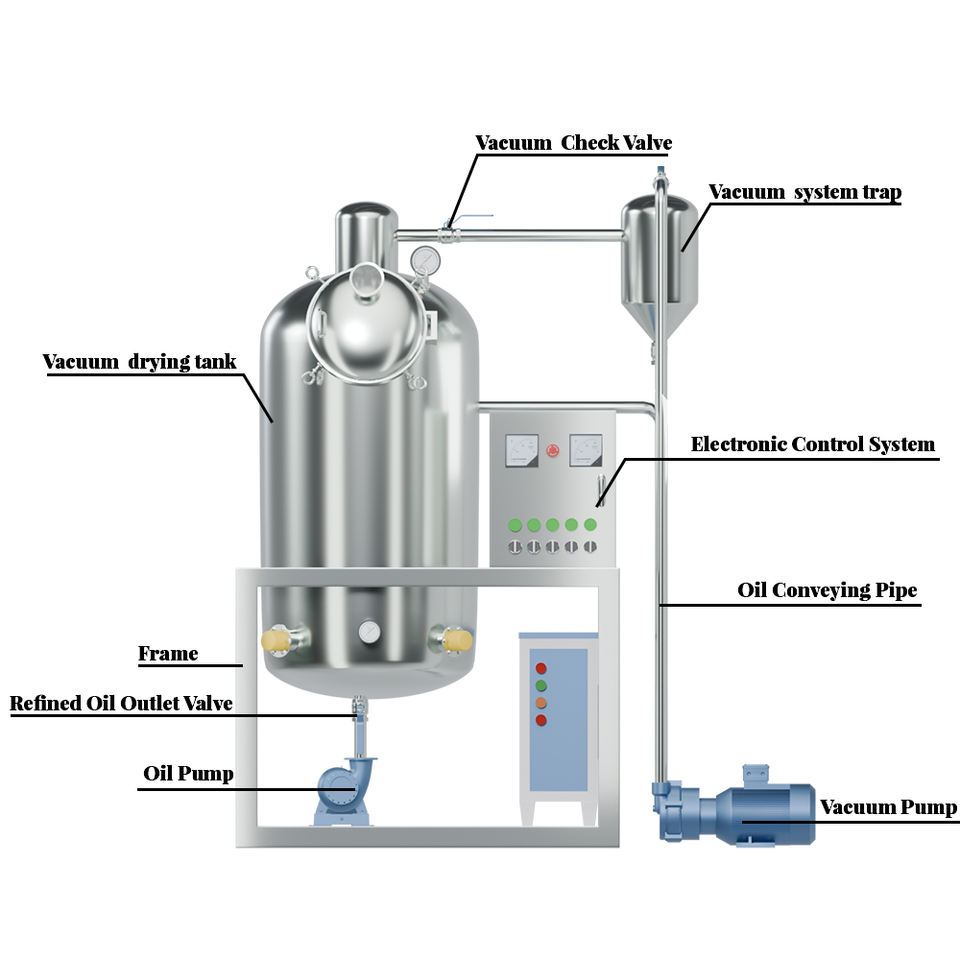 Vacuum Check Valve
Vacuum system trap
Vacuum drying tank
Electronic Control System
Oil Conveying Pipe
Frame
Refined Oil Outlet Valve
Oil Pump
Vacuum Pump