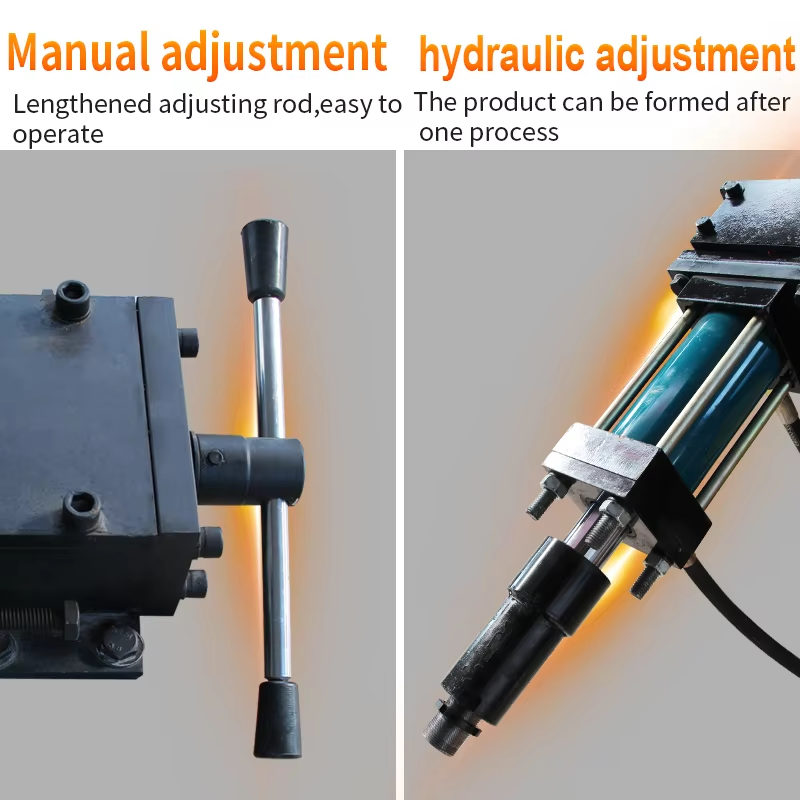 Manual adjustment

Lengthened adjusting rod,easy to operate

hydraulic adjustment

The product can be formed after one process