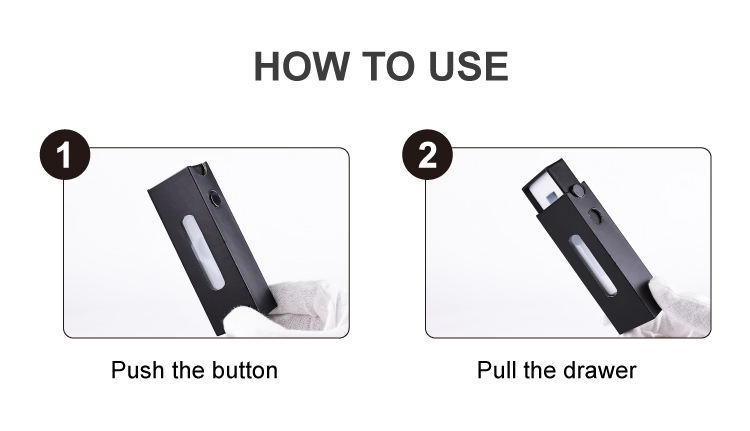 HOW TO USE

1

Push the button

2

Pull the drawer