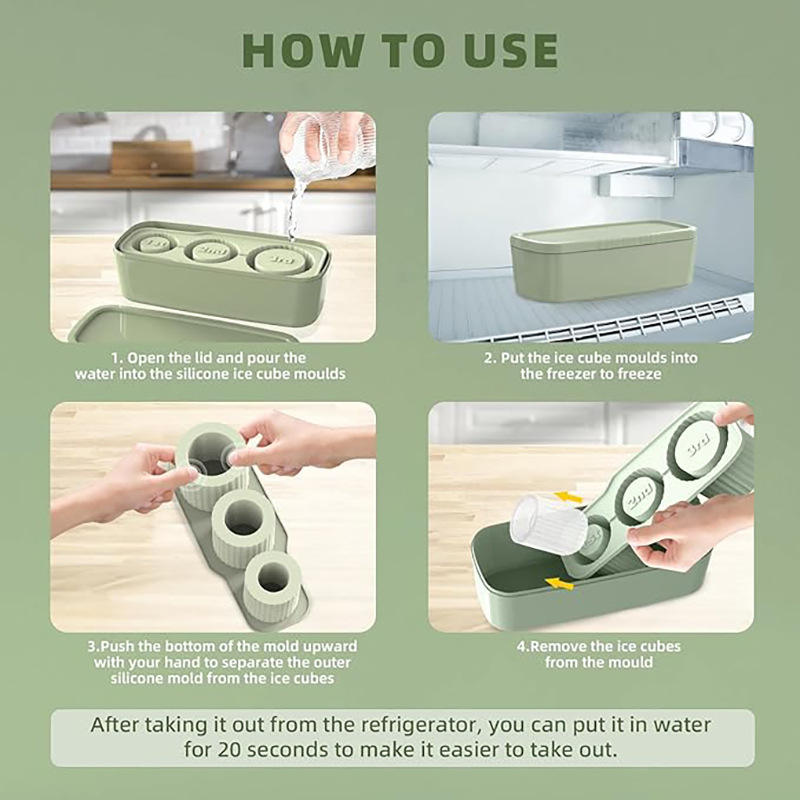 HOW TO USE

1st 2nd 3rd

1. Open the lid and pour the water into the silicone ice cube moulds

2. Put the ice cube moulds into the freezer to freeze

3.Push the bottom of the mold upward with your hand to separate the outer silicone mold from the ice cubes

3rd 2nd 1st

4.Remove the ice cubes from the mould

After taking it out from the refrigerator, you can put it in water for 20 seconds to make it easier to take out.