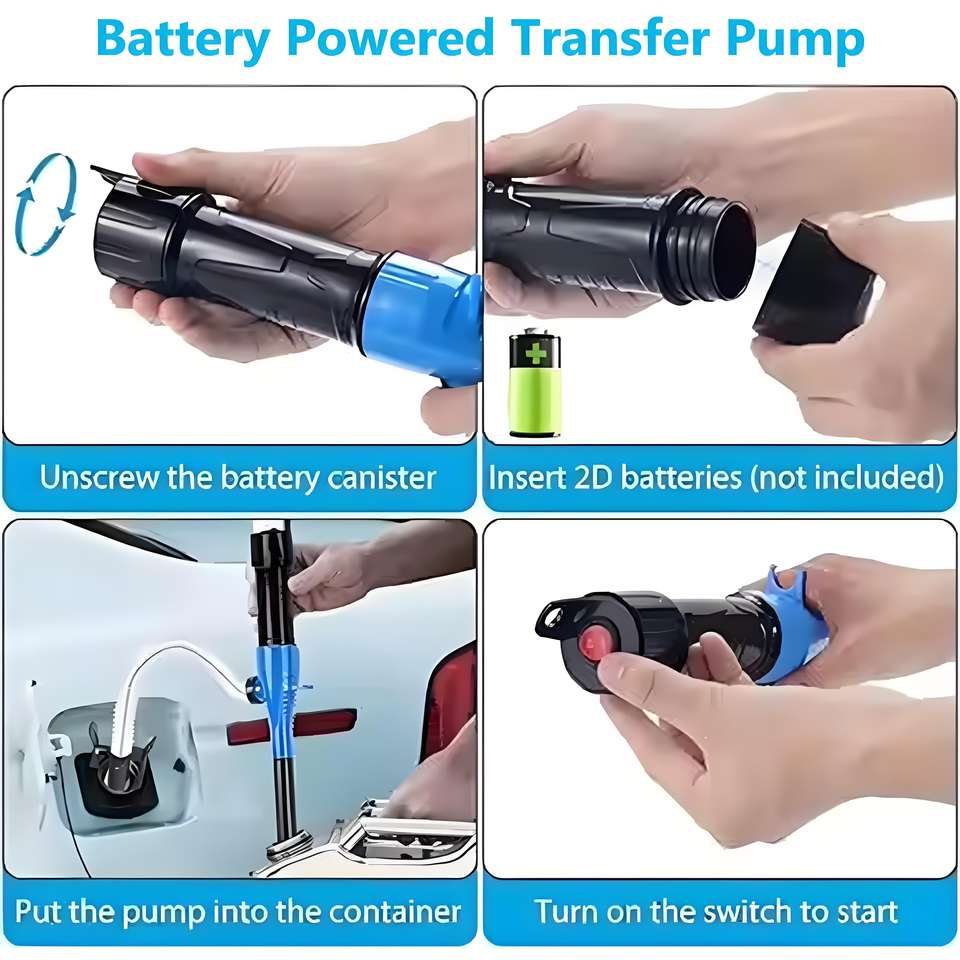 Battery Powered Transfer Pump

Unscrew the battery canister

Insert 2D batteries (not included)

Put the pump into the container

Turn on the switch to start