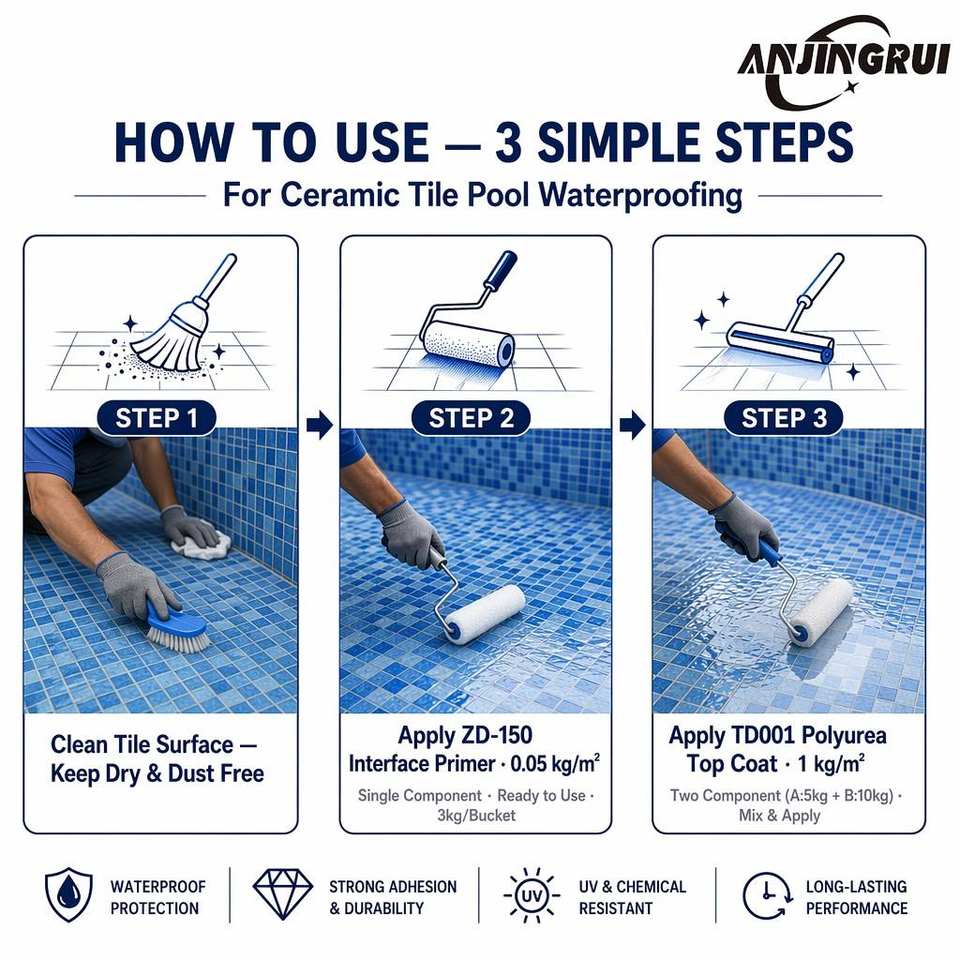 ANJINGRUI

HOW TO USE — 3 SIMPLE STEPS

For Ceramic Tile Pool Waterproofing

STEP 1

Clean Tile Surface — Keep Dry & Dust Free

STEP 2

Apply ZD-150 Interface Primer · 0.05 kg/m²

Single Component · Ready to Use · 3kg/Bucket

STEP 3

Apply TD001 Polyurea Top Coat · 1 kg/m²

Two Component (A:5kg + B:10kg) · Mix & Apply

WATERPROOF PROTECTION

STRONG ADHESION & DURABILITY

UV

UV & CHEMICAL RESISTANT

LONG-LASTING PERFORMANCE