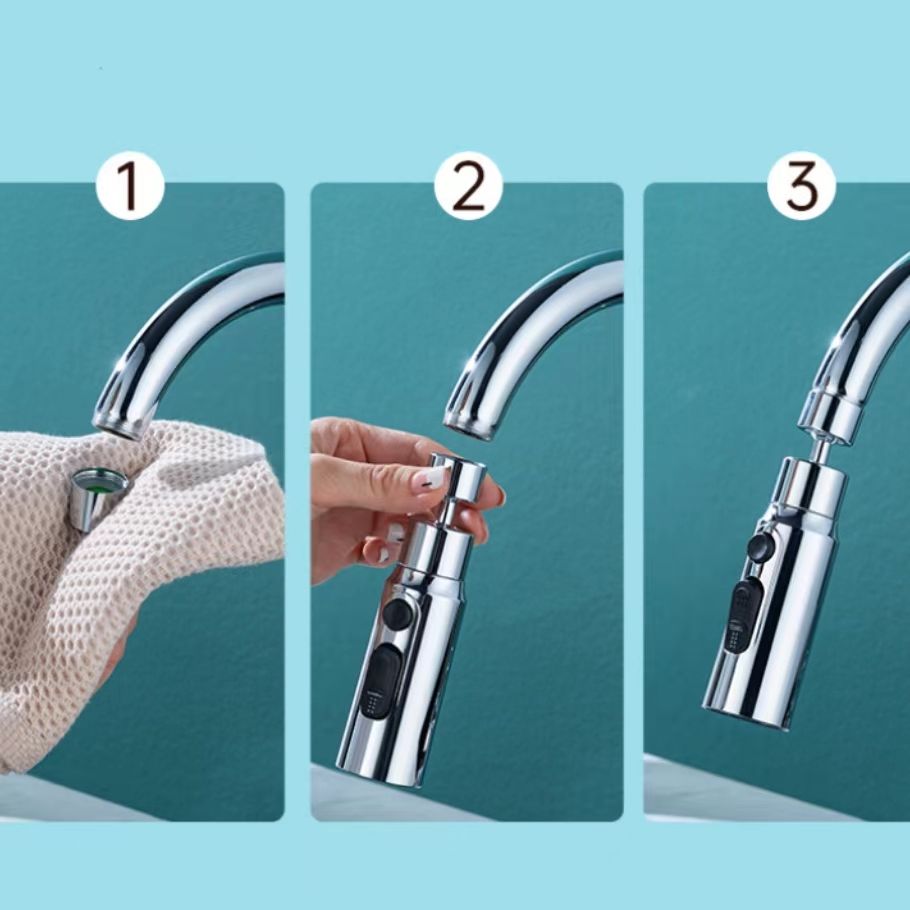 1

2

3