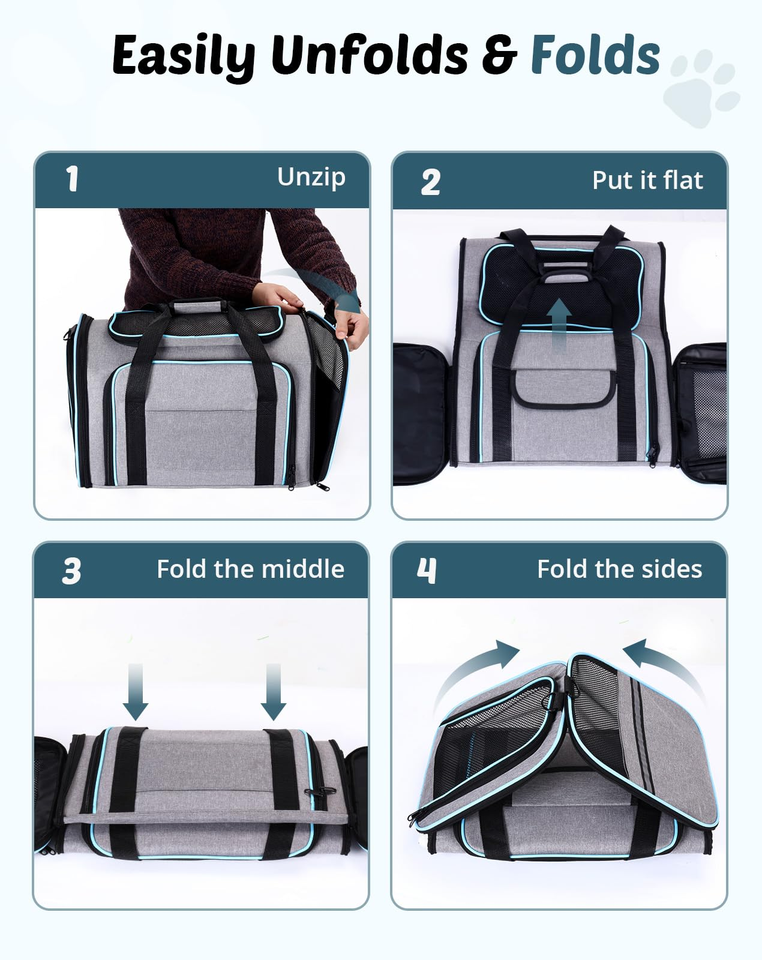 Easily Unfolds & Folds

1 Unzip

2 Put it flat

3 Fold the middle

4 Fold the sides