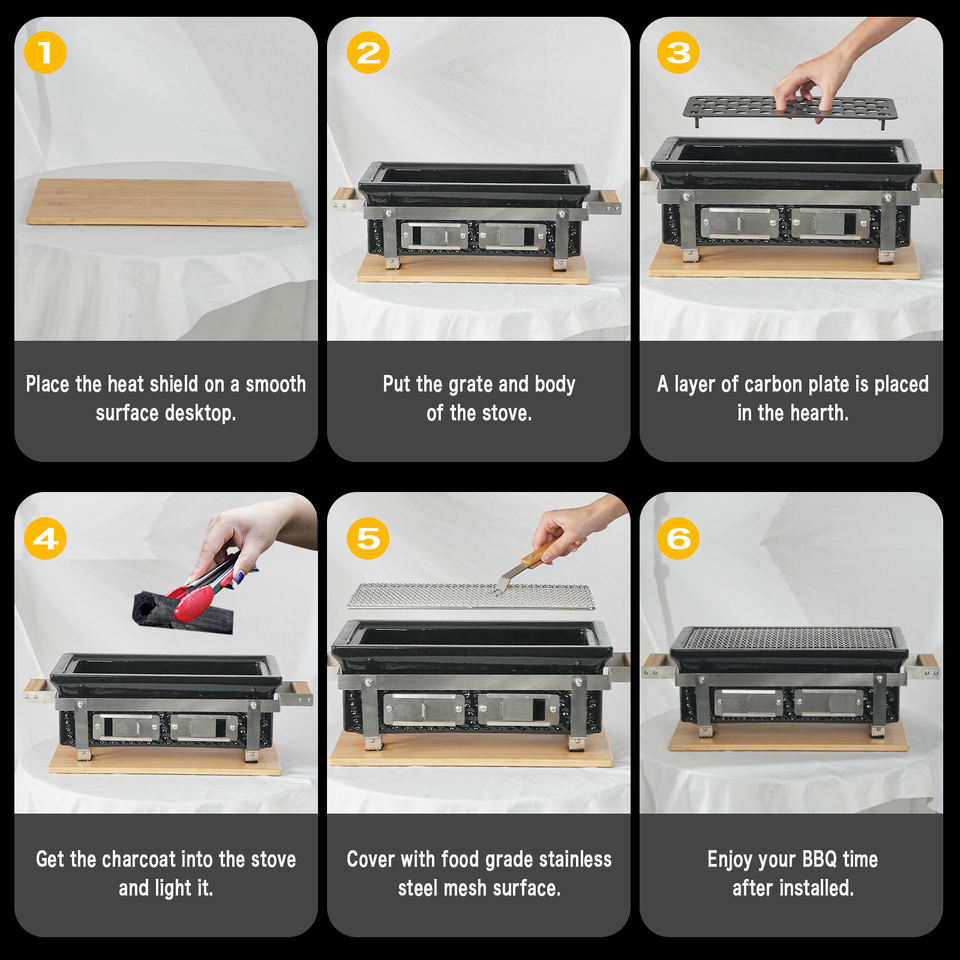 1

Place the heat shield on a smooth surface desktop.

2

Put the grate and body of the stove.

3

A layer of carbon plate is placed in the hearth.

4

Get the charcoat into the stove and light it.

5

Cover with food grade stainless steel mesh surface.

6

Enjoy your BBQ time after installed.