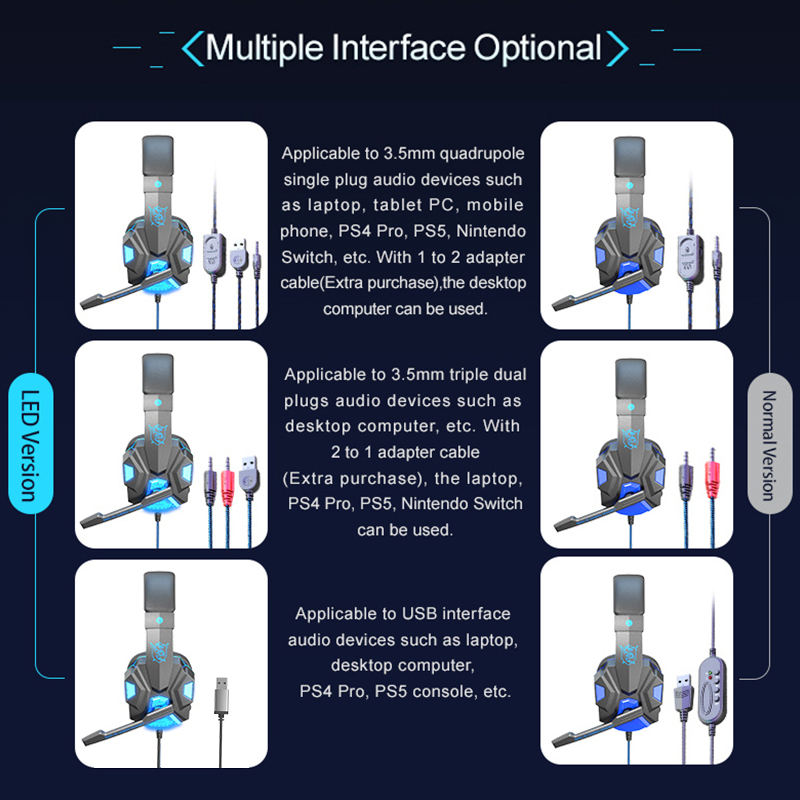 Multiple Interface Optional

LED Version

Applicable to 3.5mm quadrupole single plug audio devices such as laptop, tablet PC, mobile phone, PS4 Pro, PS5, Nintendo Switch, etc. With 1 to 2 adapter cable(Extra purchase),the desktop computer can be used.

Applicable to 3.5mm triple dual plugs audio devices such as desktop computer, etc. With 2 to 1 adapter cable (Extra purchase), the laptop, PS4 Pro, PS5, Nintendo Switch can be used.

Applicable to USB interface audio devices such as laptop, desktop computer, PS4 Pro, PS5 console, etc.

Normal Version