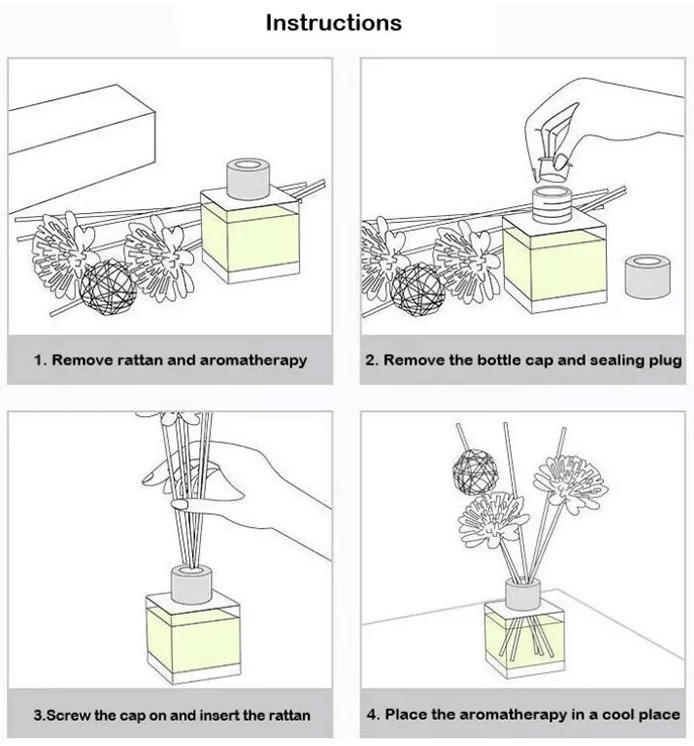 Instructions

1. Remove rattan and aromatherapy

2. Remove the bottle cap and sealing plug

3.Screw the cap on and insert the rattan

4. Place the aromatherapy in a cool place