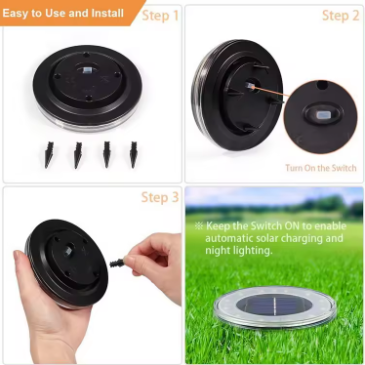 Easy to Use and Install

Step 1

Step 2

Turn On the Switch

Step 3

※ Keep the Switch ON to enable automatic solar charging and night lighting.