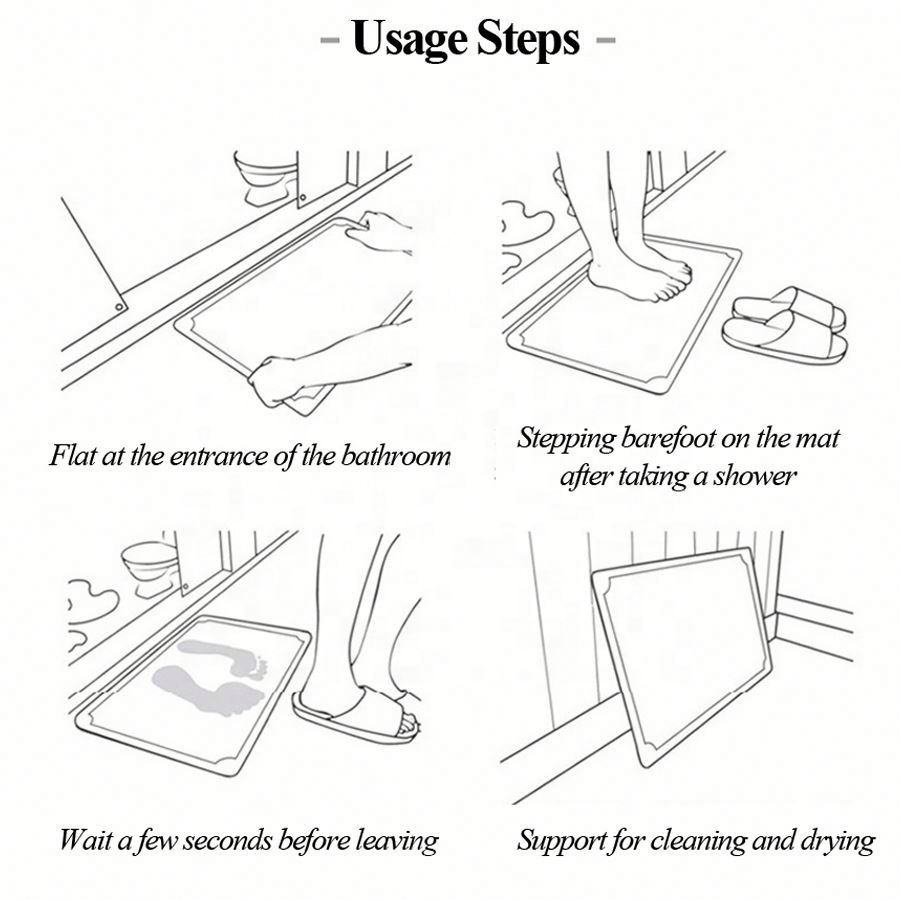 - Usage Steps -

Flat at the entrance of the bathroom

Stepping barefoot on the mat after taking a shower

Wait a few seconds before leaving

Support for cleaning and drying