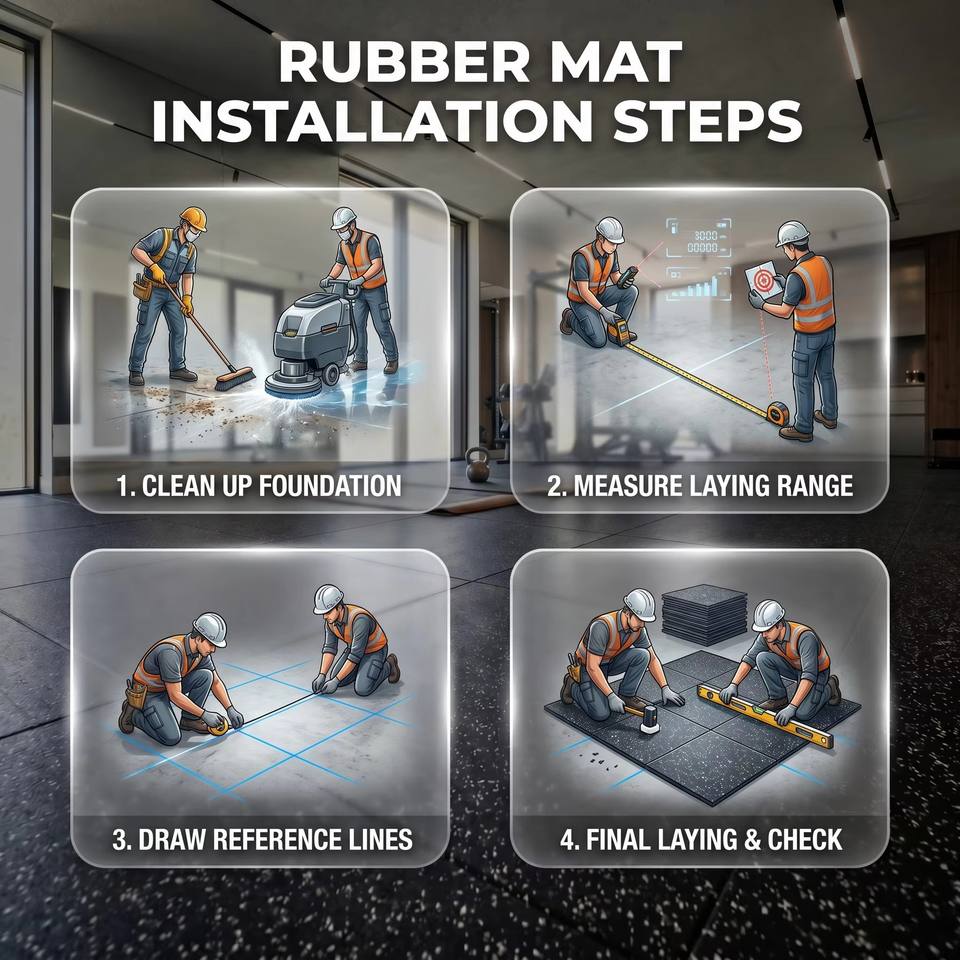 RUBBER MAT INSTALLATION STEPS

1. CLEAN UP FOUNDATION

2. MEASURE LAYING RANGE

3. DRAW REFERENCE LINES

4. FINAL LAYING & CHECK