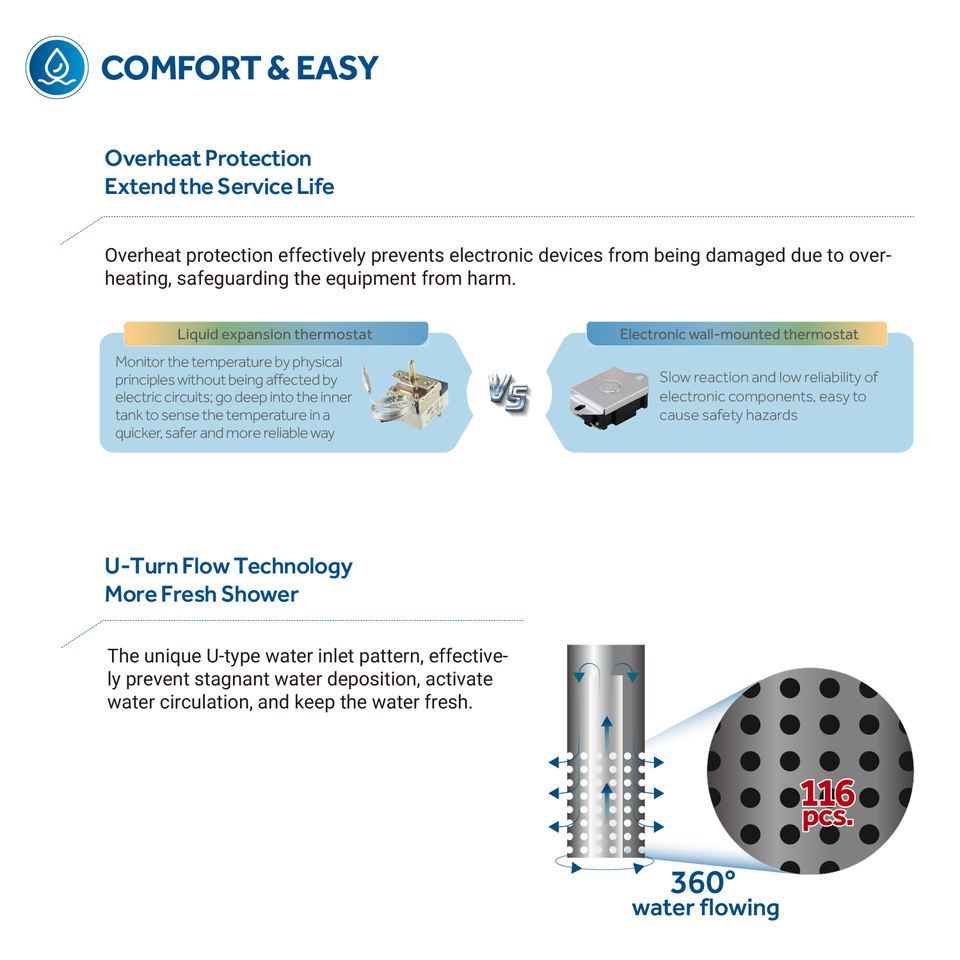 COMFORT & EASY

Overheat Protection
Extend the Service Life

Overheat protection effectively prevents electronic devices from being damaged due to overheating, safeguarding the equipment from harm.

Liquid expansion thermostat

Monitor the temperature by physical principles without being affected by electric circuits; go deep into the inner tank to sense the temperature in a quicker, safer and more reliable way

VS

Electronic wall-mounted thermostat

Slow reaction and low reliability of electronic components, easy to cause safety hazards

U-Turn Flow Technology
More Fresh Shower

The unique U-type water inlet pattern, effectively prevent stagnant water deposition, activate water circulation, and keep the water fresh.

116 pcs.

360°
water flowing