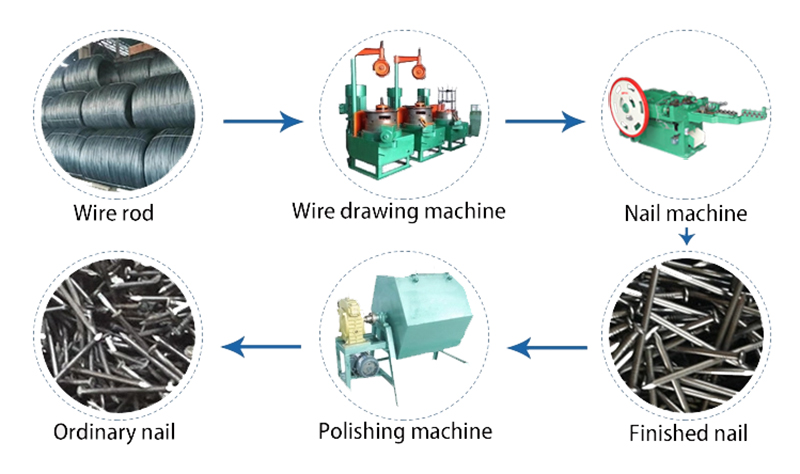 Wire rod
Wire drawing machine
Nail machine
Finished nail
Polishing machine
Ordinary nail