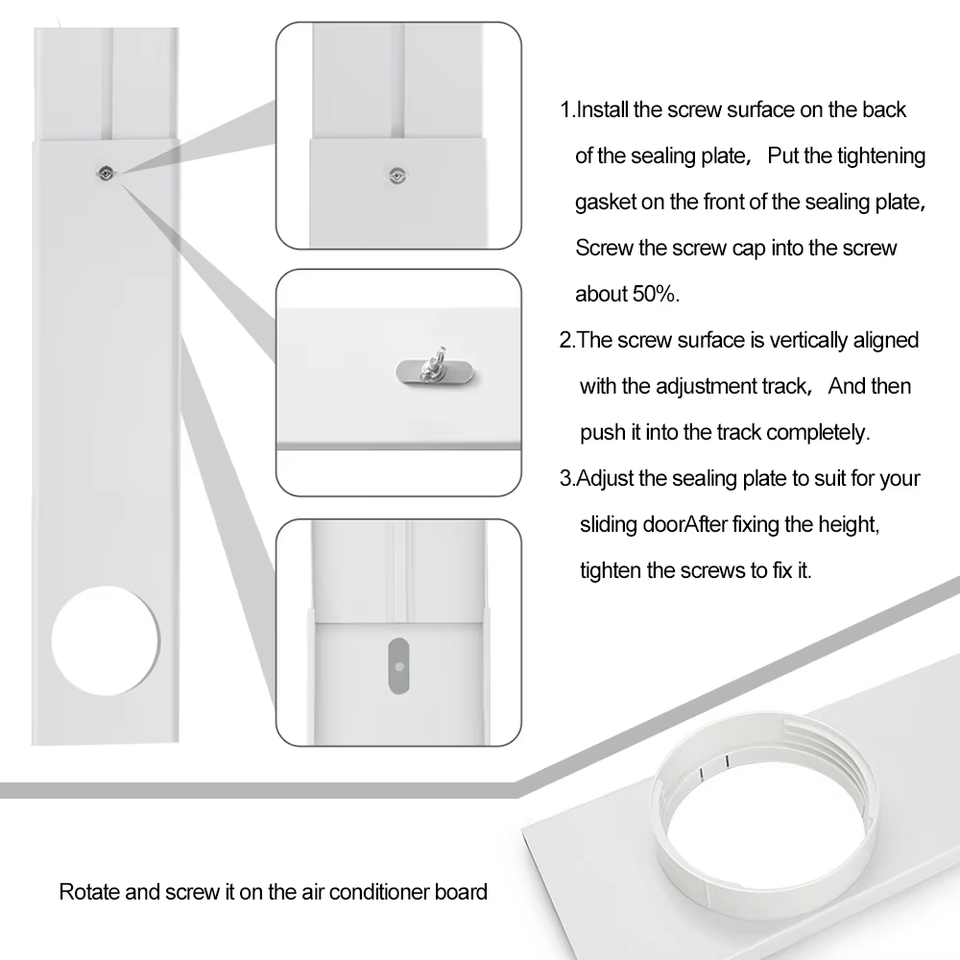 1.Install the screw surface on the back of the sealing plate， Put the tightening gasket on the front of the sealing plate, Screw the screw cap into the screw about 50%.

2.The screw surface is vertically aligned with the adjustment track， And then push it into the track completely.

3.Adjust the sealing plate to suit for your sliding doorAfter fixing the height, tighten the screws to fix it.

Rotate and screw it on the air conditioner board