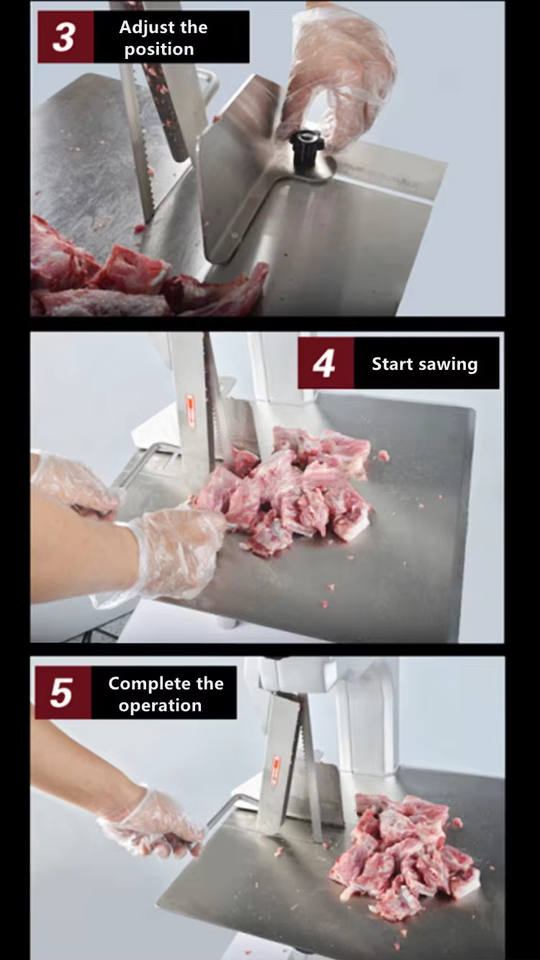 3 Adjust the position

4 Start sawing

5 Complete the operation