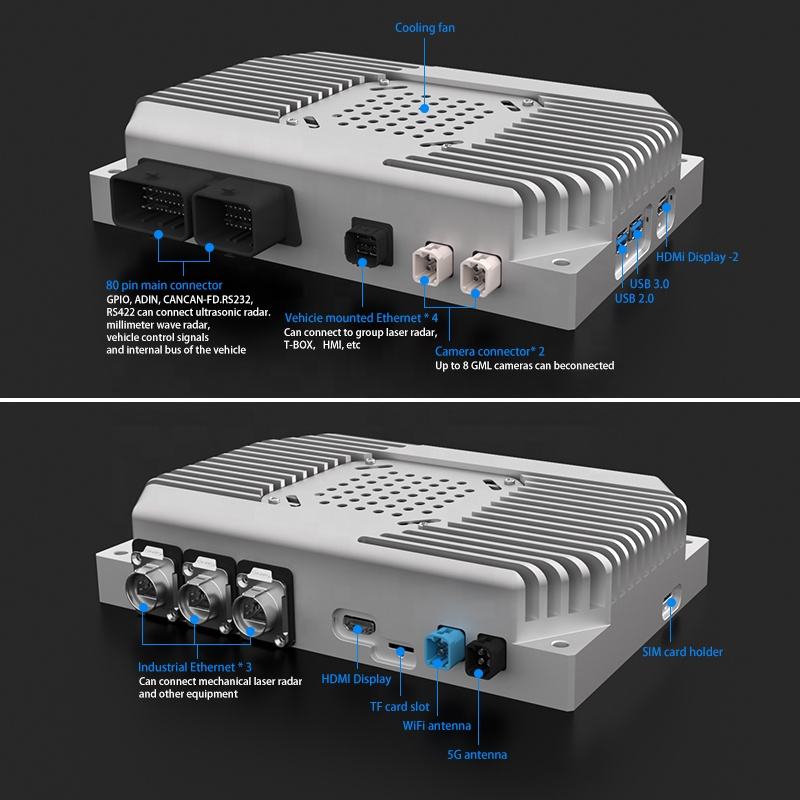 Cooling fan

80 pin main connector
GPIO, ADIN, CANCAN-FD.RS232, RS422 can connect ultrasonic radar. millimeter wave radar, vehicle control signals and internal bus of the vehicle

Vehicle mounted Ethernet * 4
Can connect to group laser radar, T-BOX, HMI, etc

Camera connector* 2
Up to 8 GML cameras can beconnected

HDMi Display -2

USB 3.0

USB 2.0

Industrial Ethernet * 3
Can connect mechanical laser radar and other equipment

HDMI Display

TF card slot

WiFi antenna

5G antenna

SIM card holder