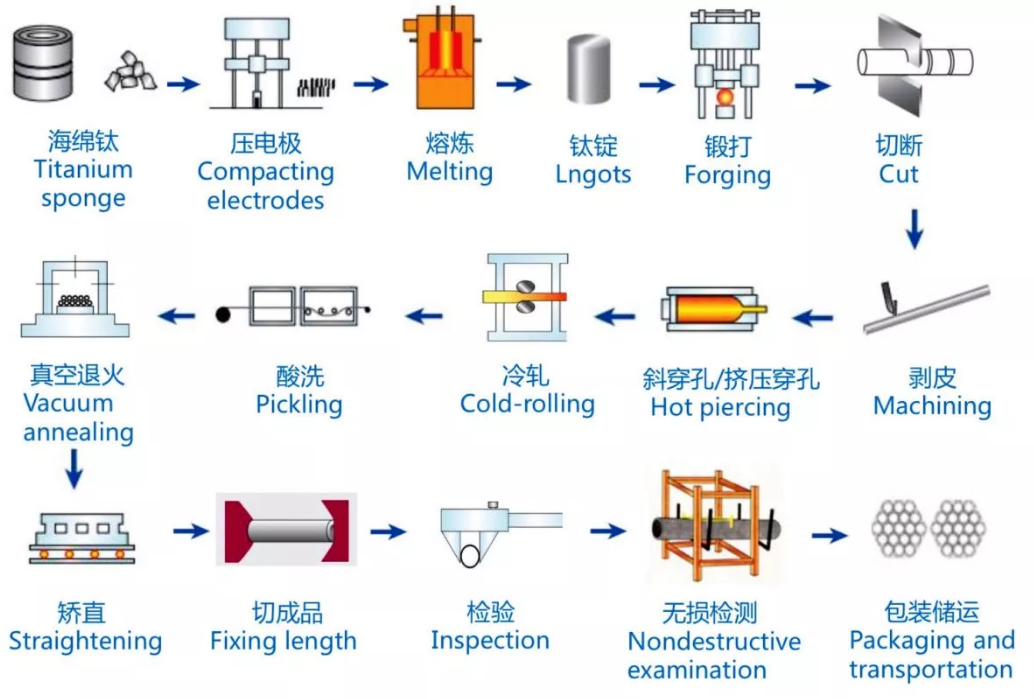 海绵钛
Titanium sponge

压电极
Compacting electrodes

熔炼
Melting

钛锭
Lngots

锻打
Forging

切断
Cut

剥皮
Machining

斜穿孔/挤压穿孔
Hot piercing

冷轧
Cold-rolling

酸洗
Pickling

真空退火
Vacuum annealing

矫直
Straightening

切成品
Fixing length

检验
Inspection

无损检测
Nondestructive examination

包装储运
Packaging and transportation