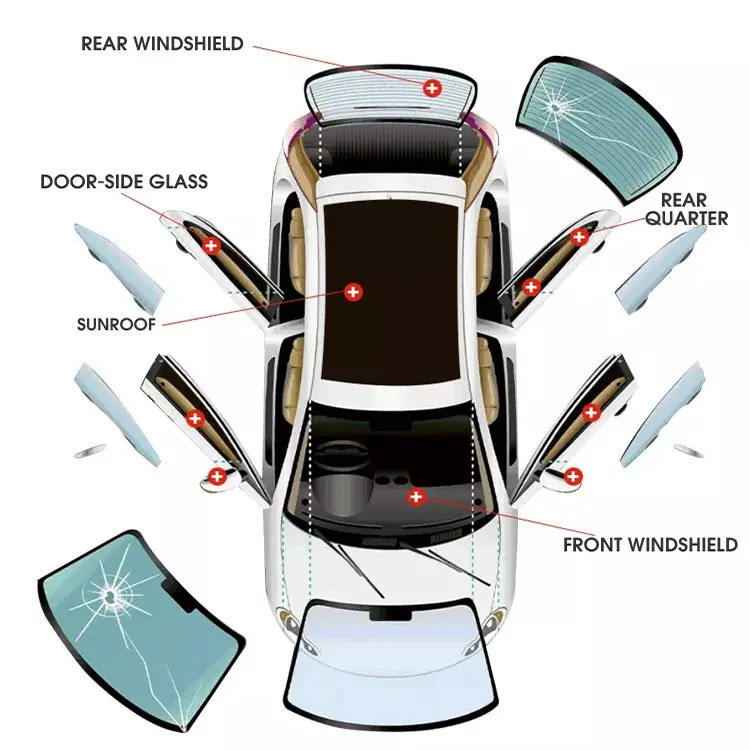 REAR WINDSHIELD

DOOR-SIDE GLASS

REAR QUARTER

SUNROOF

FRONT WINDSHIELD