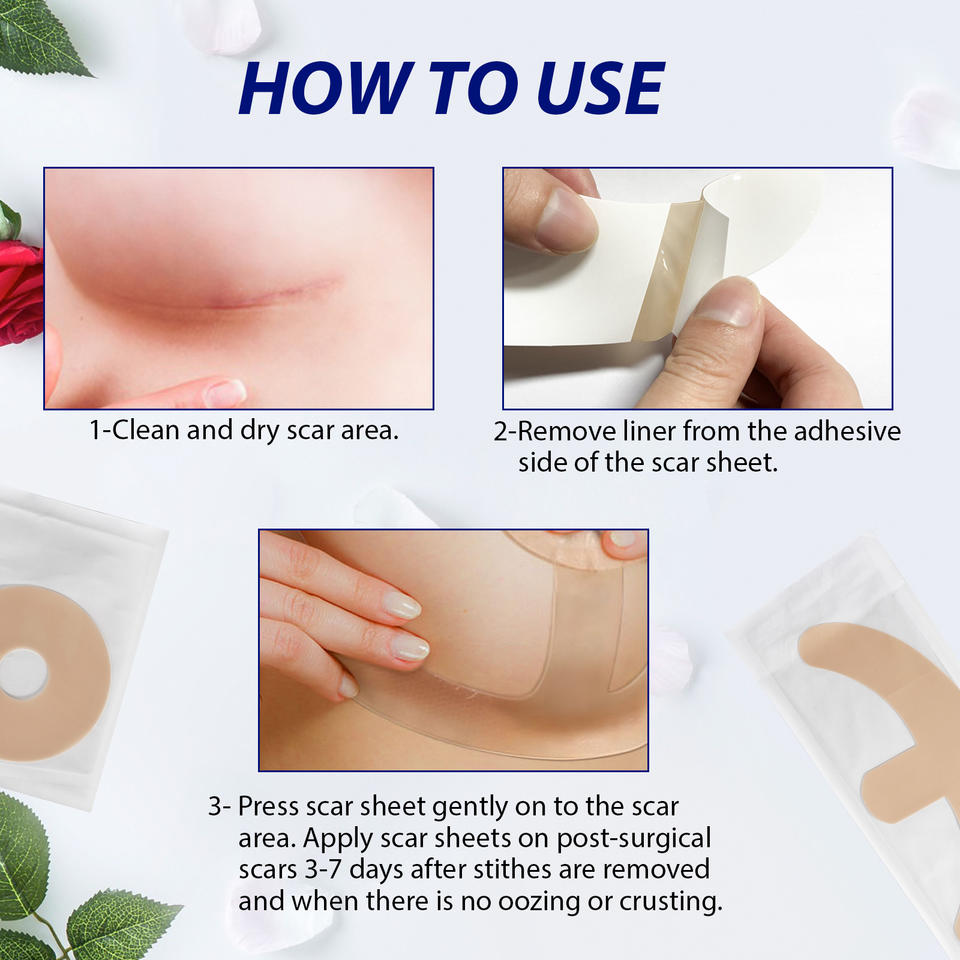 HOW TO USE

1-Clean and dry scar area.

2-Remove liner from the adhesive side of the scar sheet.

3- Press scar sheet gently on to the scar area. Apply scar sheets on post-surgical scars 3-7 days after stithes are removed and when there is no oozing or crusting.