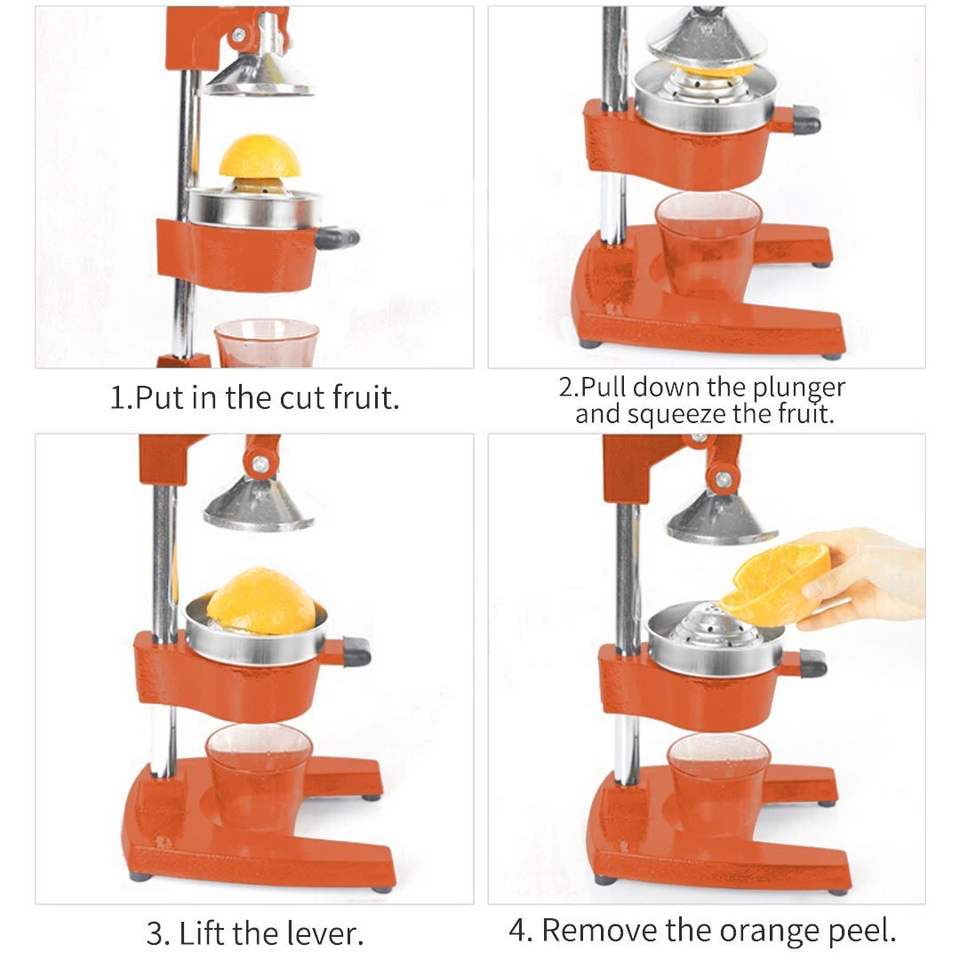 1.Put in the cut fruit.

2.Pull down the plunger and squeeze the fruit.

3. Lift the lever.

4. Remove the orange peel.