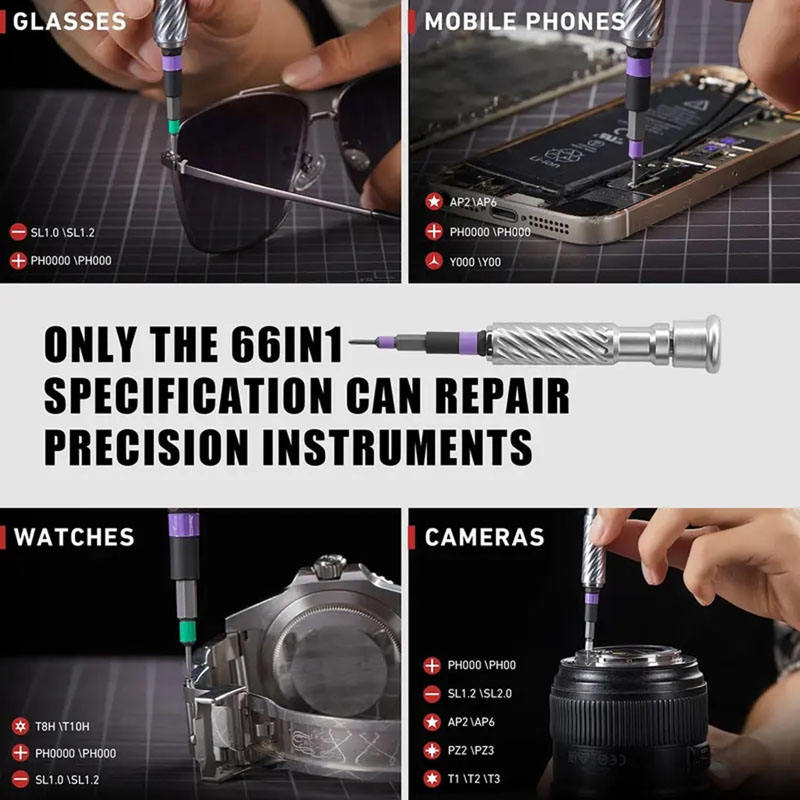 GLASSES

SL1.0 \SL1.2

PH0000 \PH000

MOBILE PHONES

AP2 \AP6

PH0000 \PH000

Y000 \Y00

ONLY THE 66IN1 SPECIFICATION CAN REPAIR PRECISION INSTRUMENTS

WATCHES

T8H \T10H

PH0000 \PH000

SL1.0 \SL1.2

CAMERAS

PH000 \PH00

SL1.2 \SL2.0

AP2 \AP6

PZ2 \PZ3

T1 \T2 \T3