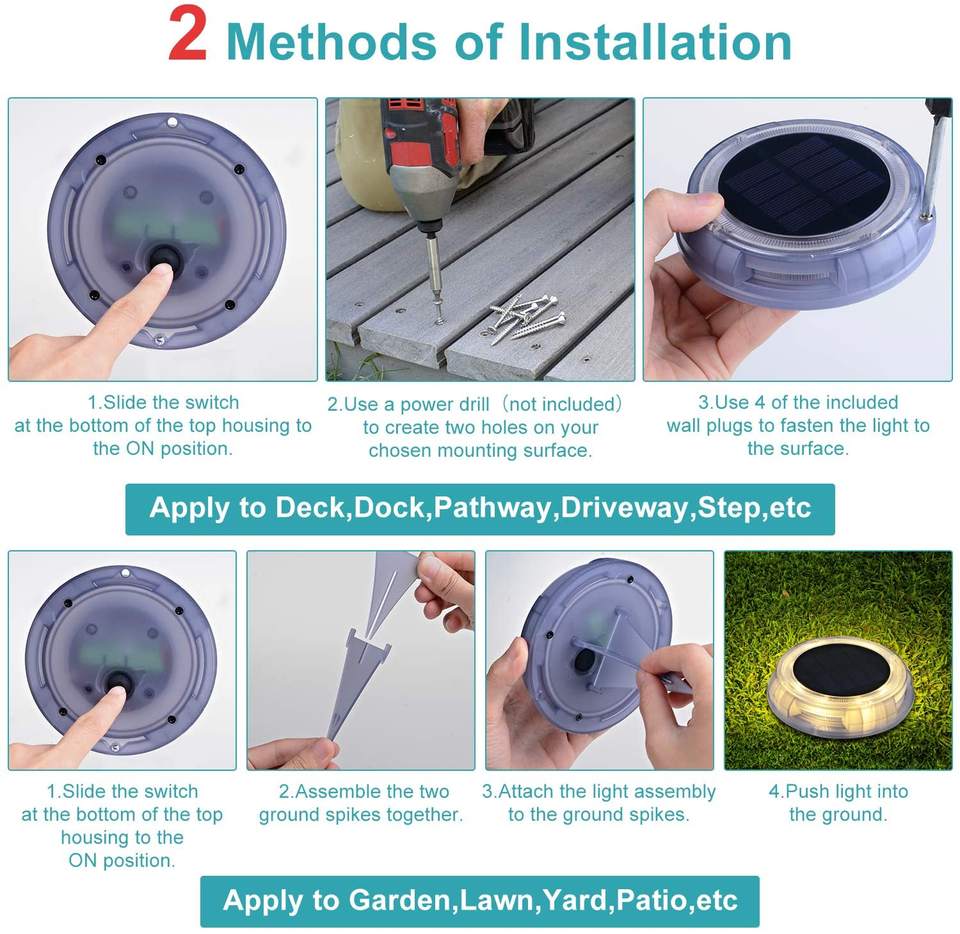 2 Methods of Installation

1.Slide the switch at the bottom of the top housing to the ON position.

2.Use a power drill (not included) to create two holes on your chosen mounting surface.

3.Use 4 of the included wall plugs to fasten the light to the surface.

Apply to Deck,Dock,Pathway,Driveway,Step,etc

1.Slide the switch at the bottom of the top housing to the ON position.

2.Assemble the two ground spikes together.

3.Attach the light assembly to the ground spikes.

4.Push light into the ground.

Apply to Garden,Lawn,Yard,Patio,etc