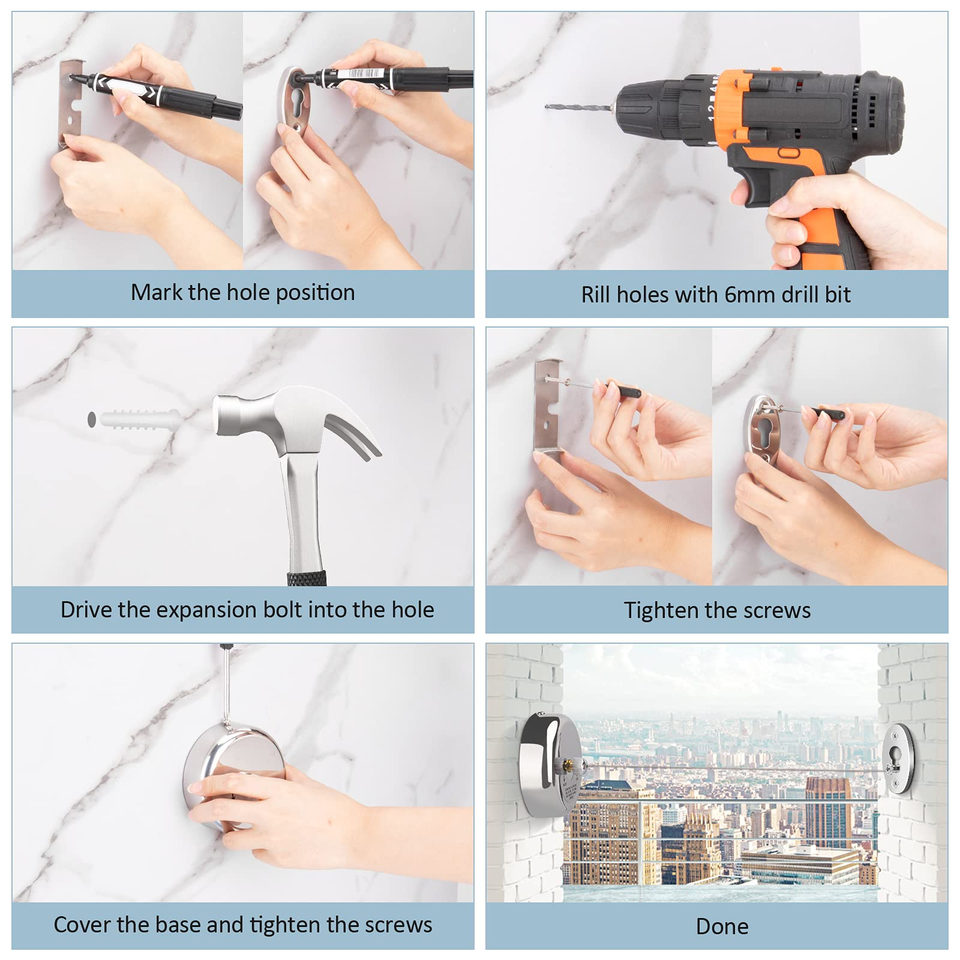 Mark the hole position

Rill holes with 6mm drill bit

Drive the expansion bolt into the hole

Tighten the screws

Cover the base and tighten the screws

Done