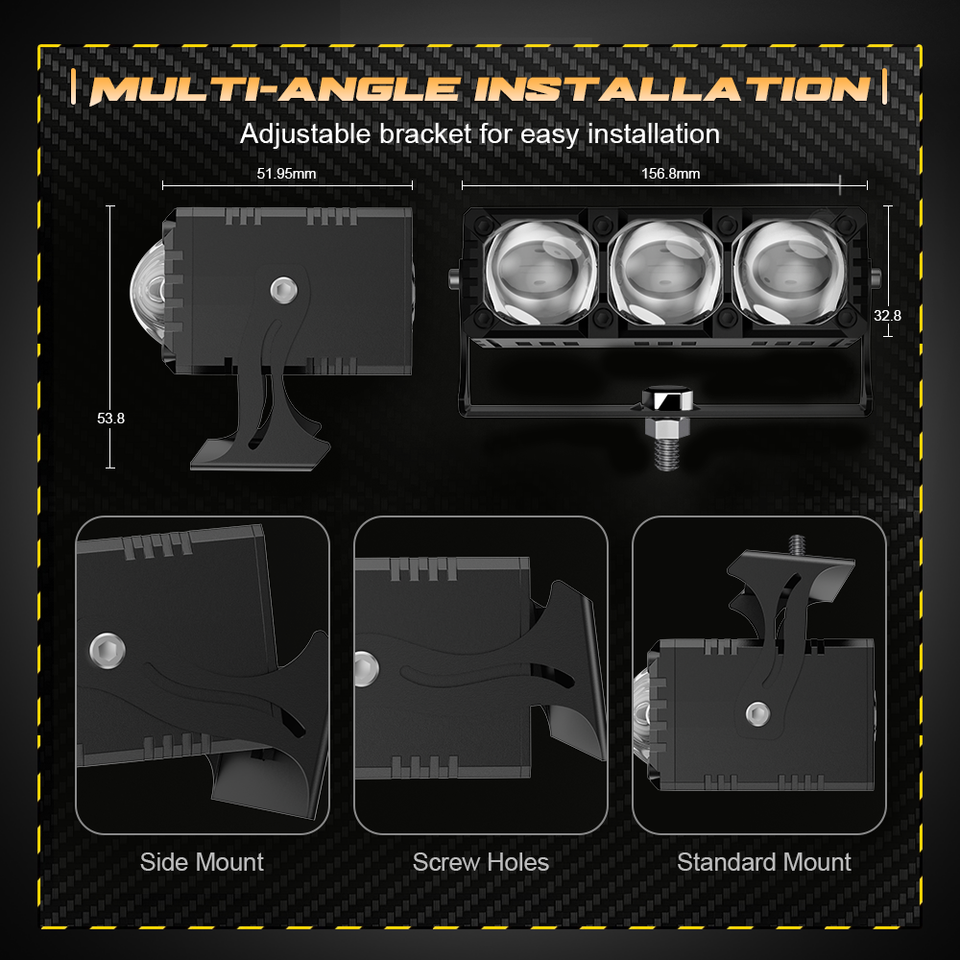 MULTI-ANGLE INSTALLATION

Adjustable bracket for easy installation

51.95mm

156.8mm

53.8

32.8

Side Mount

Screw Holes

Standard Mount