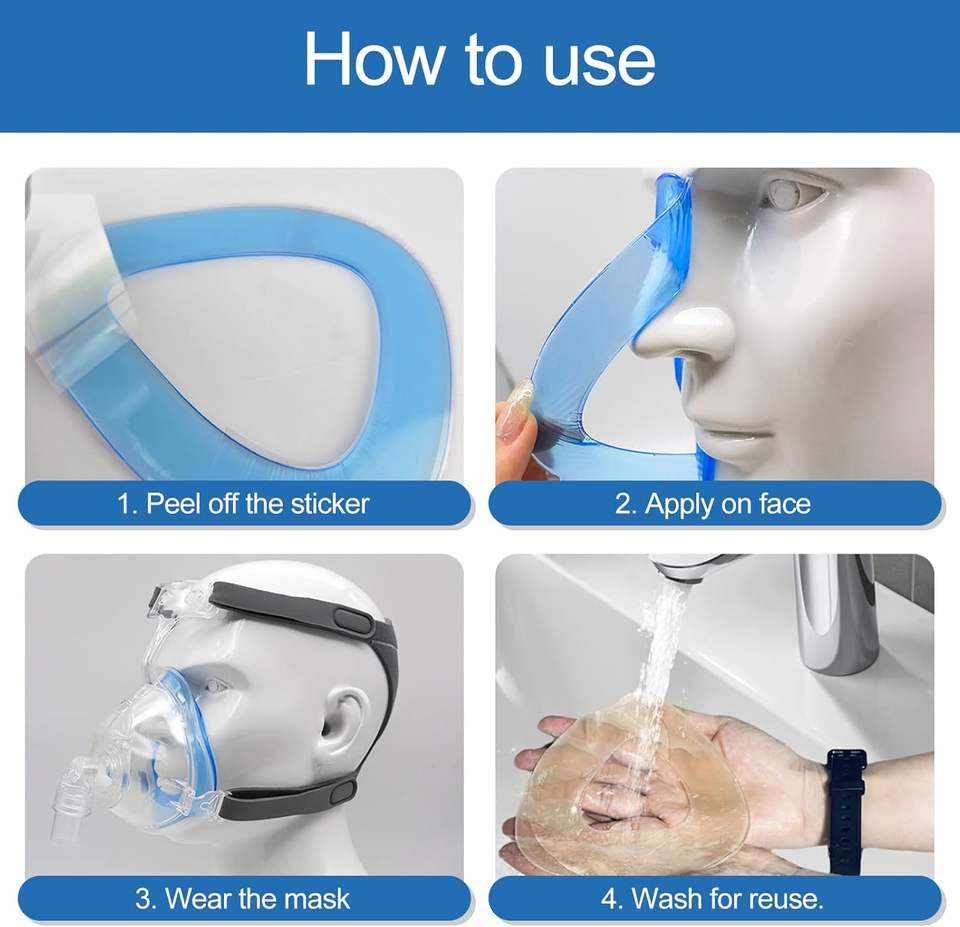 How to use

1. Peel off the sticker

2. Apply on face

3. Wear the mask

4. Wash for reuse.