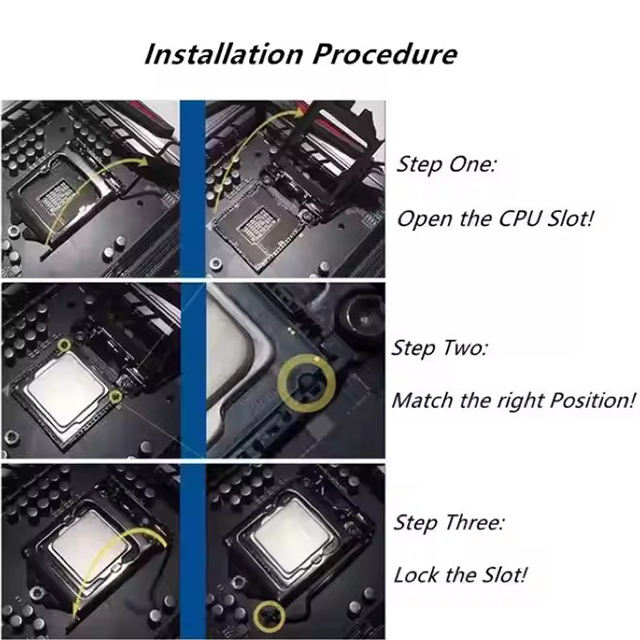 Installation Procedure

Step One:

Open the CPU Slot!

Step Two:

Match the right Position!

Step Three:

Lock the Slot!