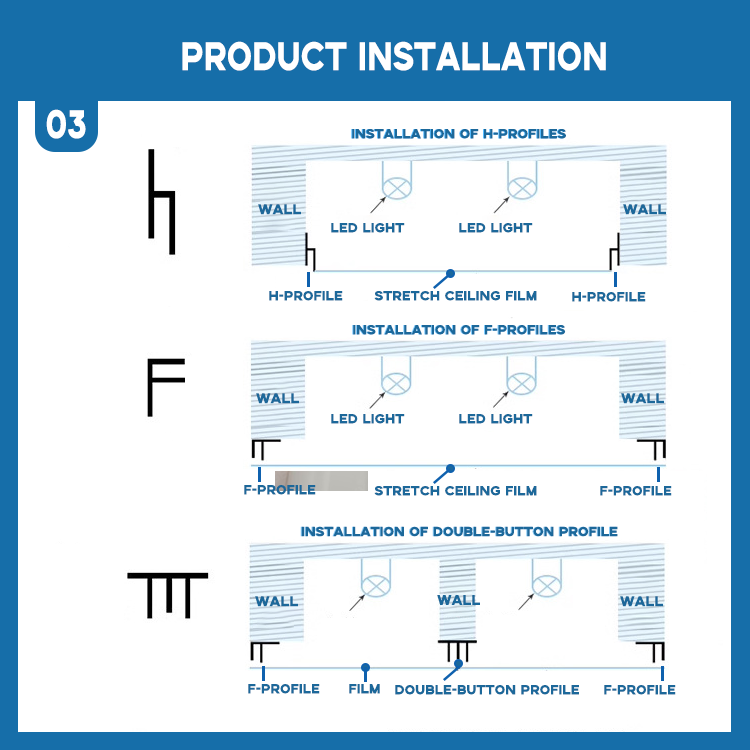 PRODUCT INSTALLATION

03

INSTALLATION OF H-PROFILES

WALL

LED LIGHT

LED LIGHT

WALL

H-PROFILE

STRETCH CEILING FILM

H-PROFILE

INSTALLATION OF F-PROFILES

WALL

LED LIGHT

LED LIGHT

WALL

F-PROFILE

STRETCH CEILING FILM

F-PROFILE

INSTALLATION OF DOUBLE-BUTTON PROFILE

WALL

WALL

WALL

F-PROFILE

FILM

DOUBLE-BUTTON PROFILE

F-PROFILE