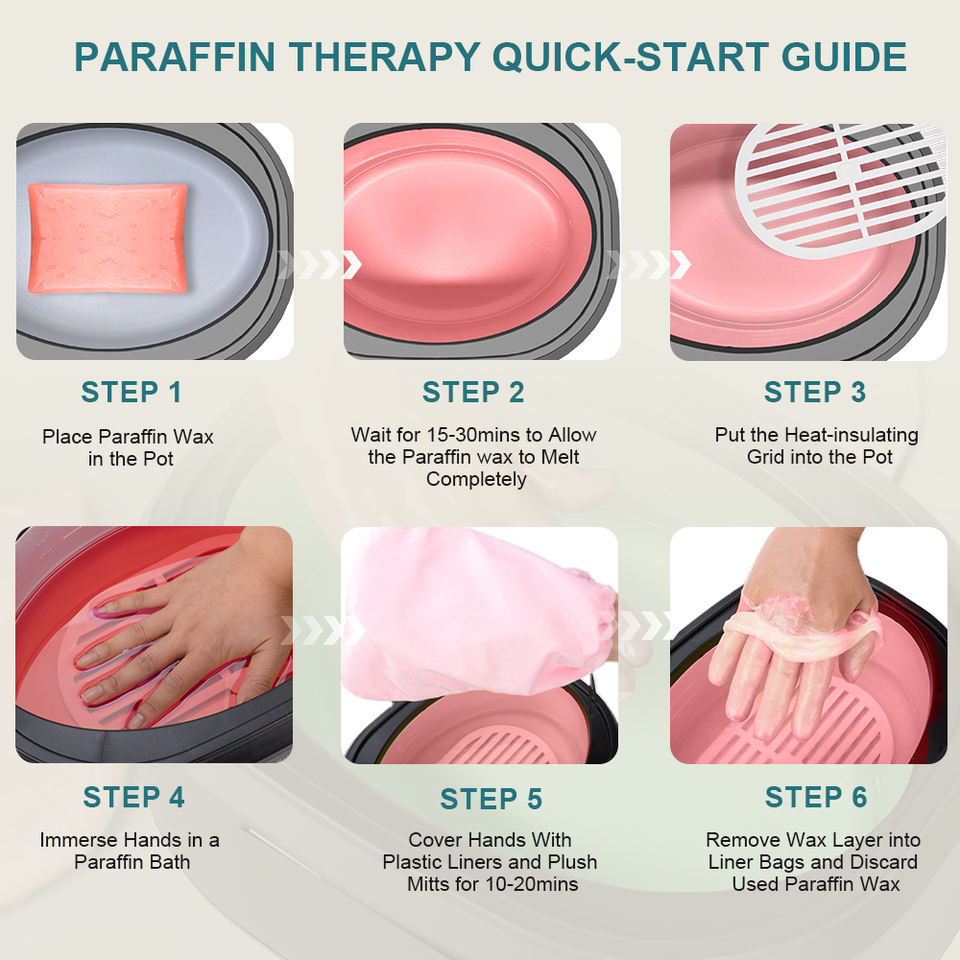 PARAFFIN THERAPY QUICK-START GUIDE

STEP 1

Place Paraffin Wax in the Pot

STEP 2

Wait for 15-30mins to Allow the Paraffin wax to Melt Completely

STEP 3

Put the Heat-insulating Grid into the Pot

STEP 4

Immerse Hands in a Paraffin Bath

STEP 5

Cover Hands With Plastic Liners and Plush Mitts for 10-20mins

STEP 6

Remove Wax Layer into Liner Bags and Discard Used Paraffin Wax