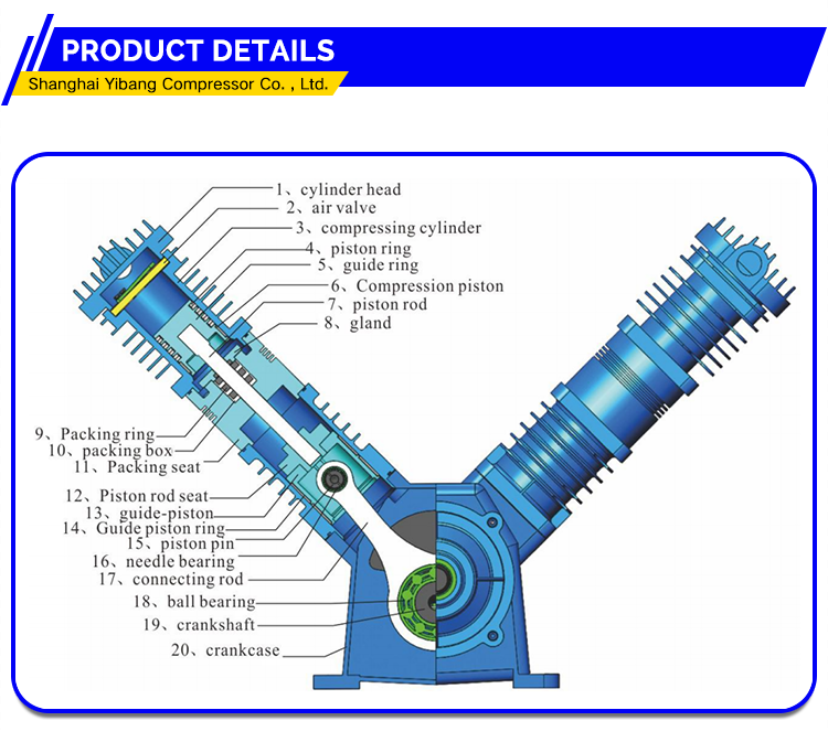 PRODUCT DETAILS
Shanghai Yibang Compressor Co. , Ltd.

1、cylinder head
2、air valve
3、compressing cylinder
4、piston ring
5、guide ring
6、Compression piston
7、piston rod
8、gland
9、Packing ring
10、packing box
11、Packing seat
12、Piston rod seat
13、guide-piston
14、Guide piston ring
15、piston pin
16、needle bearing
17、connecting rod
18、ball bearing
19、crankshaft
20、crankcase