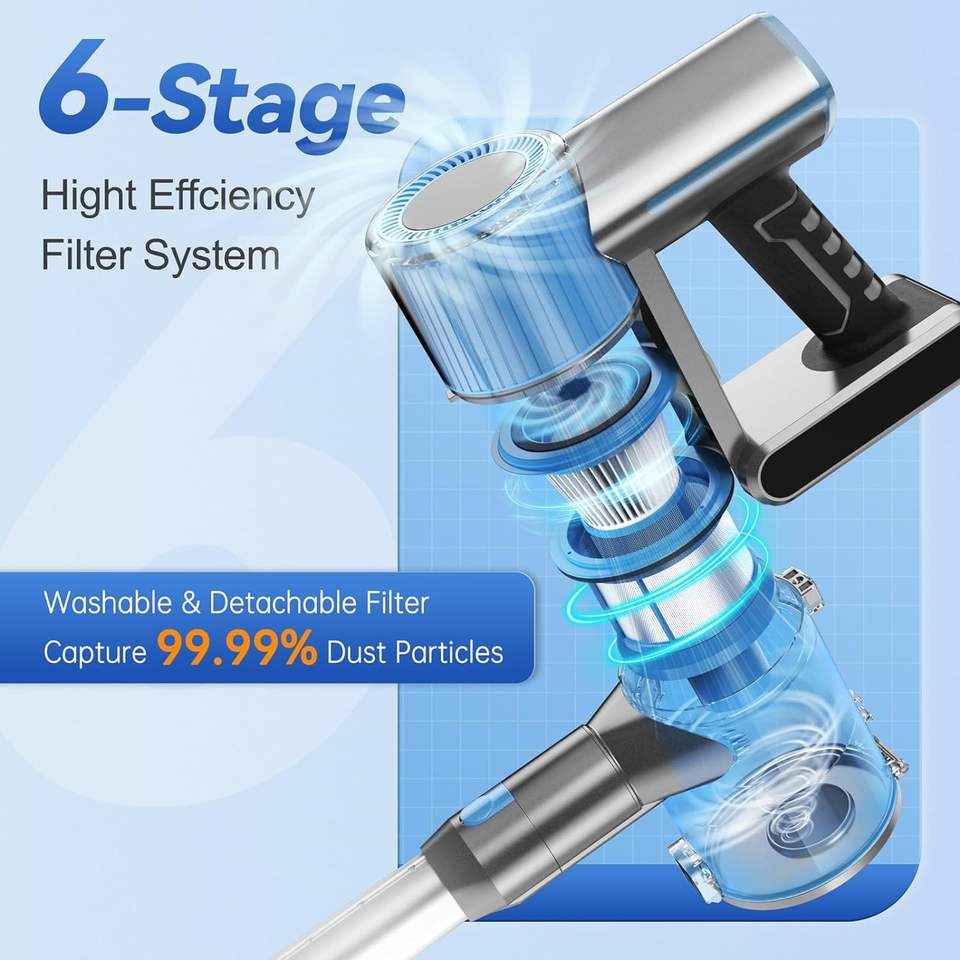 6-Stage

Hight Effciency
Filter System

Washable & Detachable Filter
Capture 99.99% Dust Particles