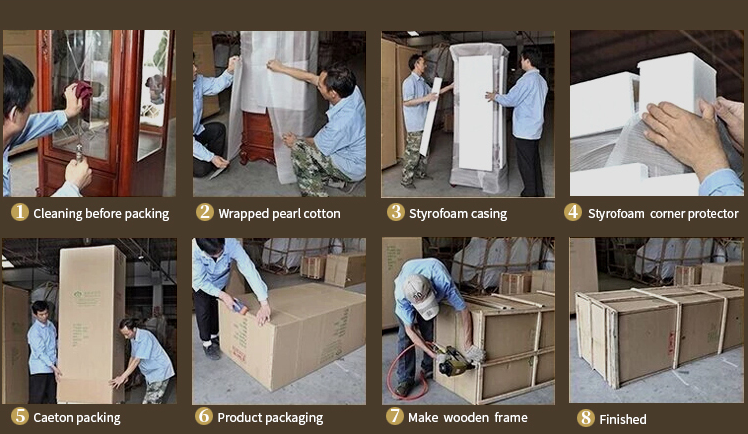 1 Cleaning before packing

2 Wrapped pearl cotton

3 Styrofoam casing

4 Styrofoam corner protector

5 Caeton packing

6 Product packaging

7 Make wooden frame

8 Finished