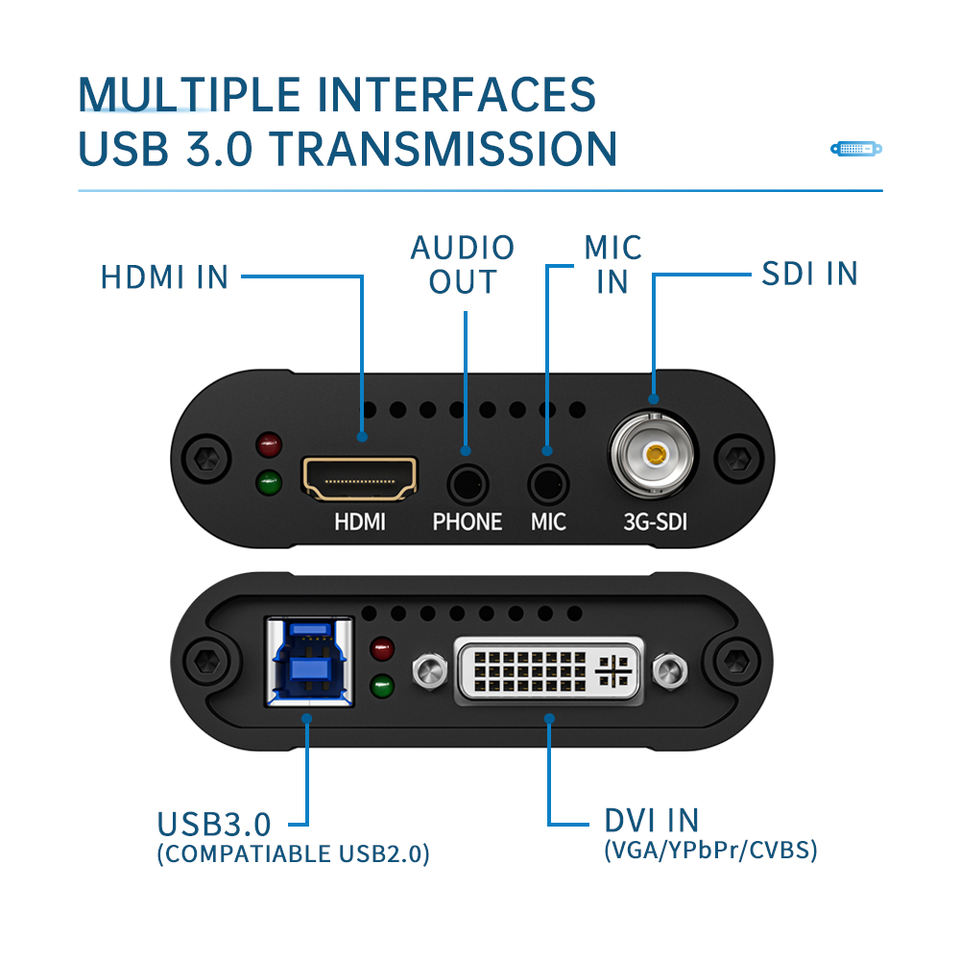 MULTIPLE INTERFACES
USB 3.0 TRANSMISSION

HDMI IN

AUDIO OUT

MIC IN

SDI IN

HDMI

PHONE

MIC

3G-SDI

USB3.0
(COMPATIABLE USB2.0)

DVI IN
(VGA/YPbPr/CVBS)