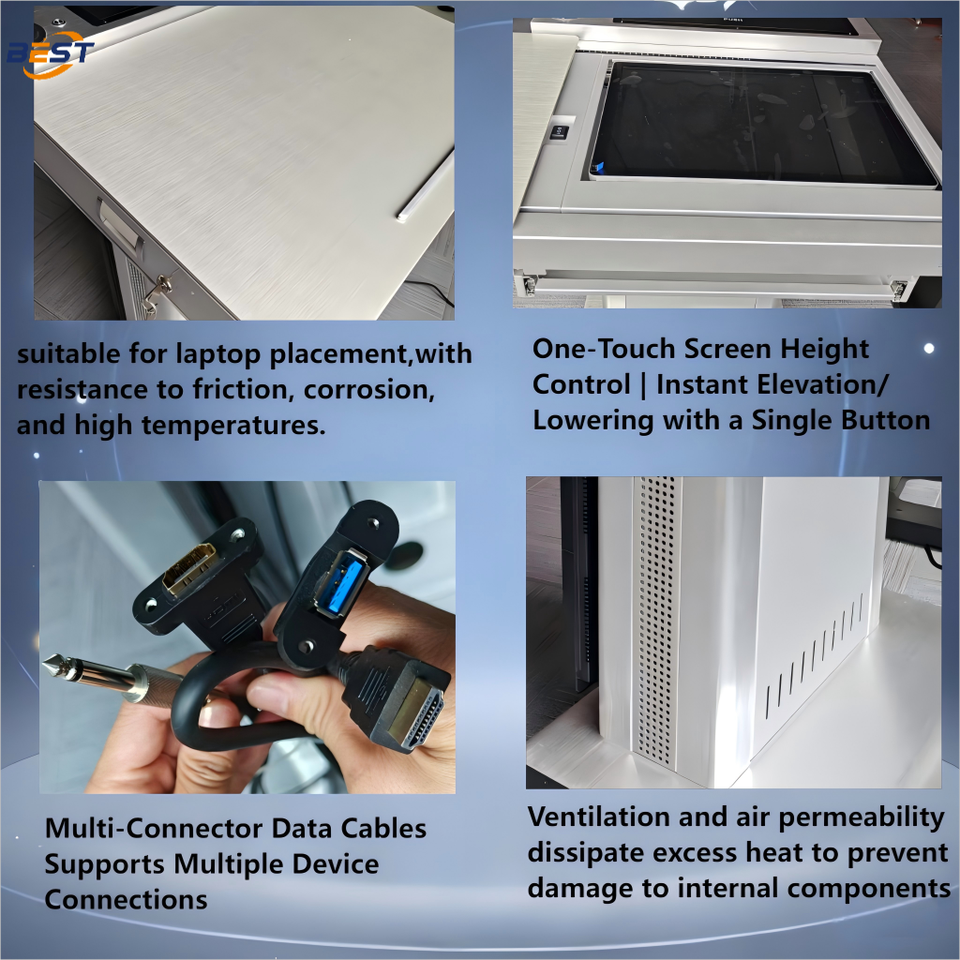 BEST

suitable for laptop placement,with resistance to friction, corrosion, and high temperatures.

One-Touch Screen Height Control | Instant Elevation/ Lowering with a Single Button

Multi-Connector Data Cables Supports Multiple Device Connections

Ventilation and air permeability dissipate excess heat to prevent damage to internal components