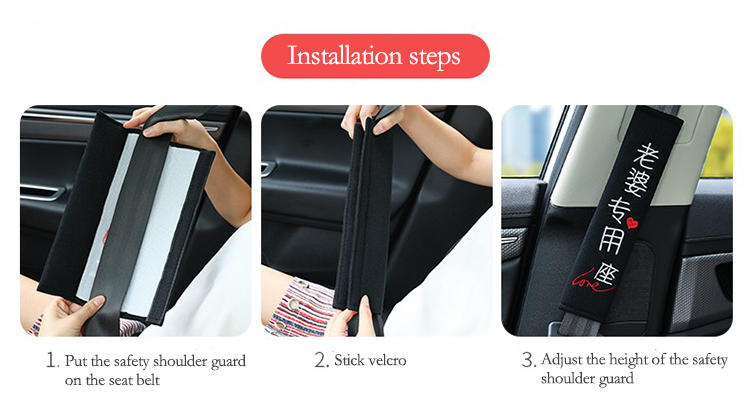 Installation steps

老婆专用座

love

1. Put the safety shoulder guard on the seat belt

2. Stick velcro

3. Adjust the height of the safety shoulder guard