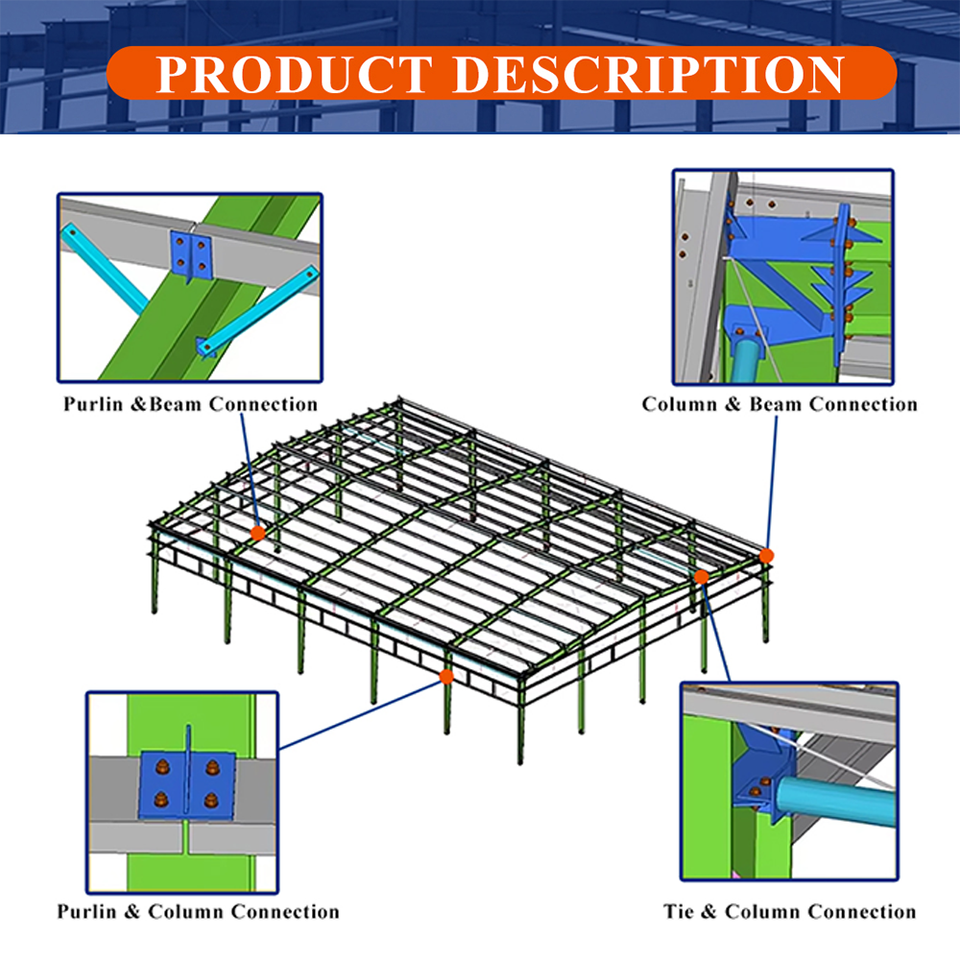 PRODUCT DESCRIPTION

Purlin &Beam Connection

Column & Beam Connection

Purlin & Column Connection

Tie & Column Connection