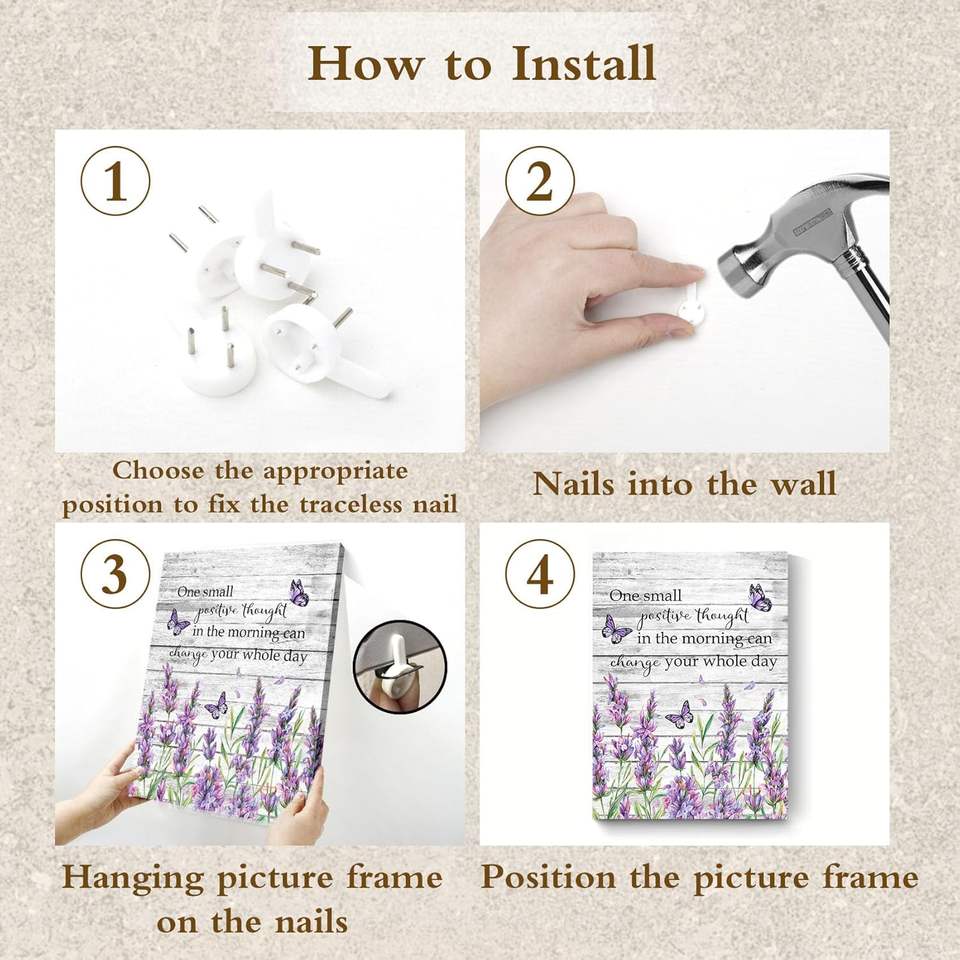 How to Install

1

Choose the appropriate position to fix the traceless nail

2

Nails into the wall

3

One small positive thought in the morning can change your whole day

Hanging picture frame on the nails

4

One small positive thought in the morning can change your whole day

Position the picture frame