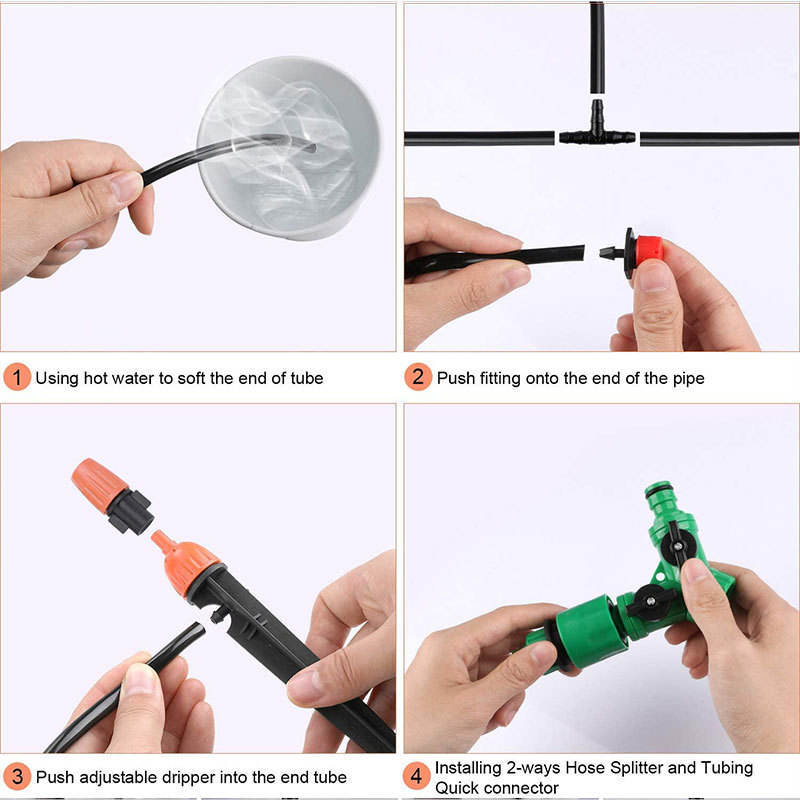 1 Using hot water to soft the end of tube

2 Push fitting onto the end of the pipe

3 Push adjustable dripper into the end tube

4 Installing 2-ways Hose Splitter and Tubing Quick connector